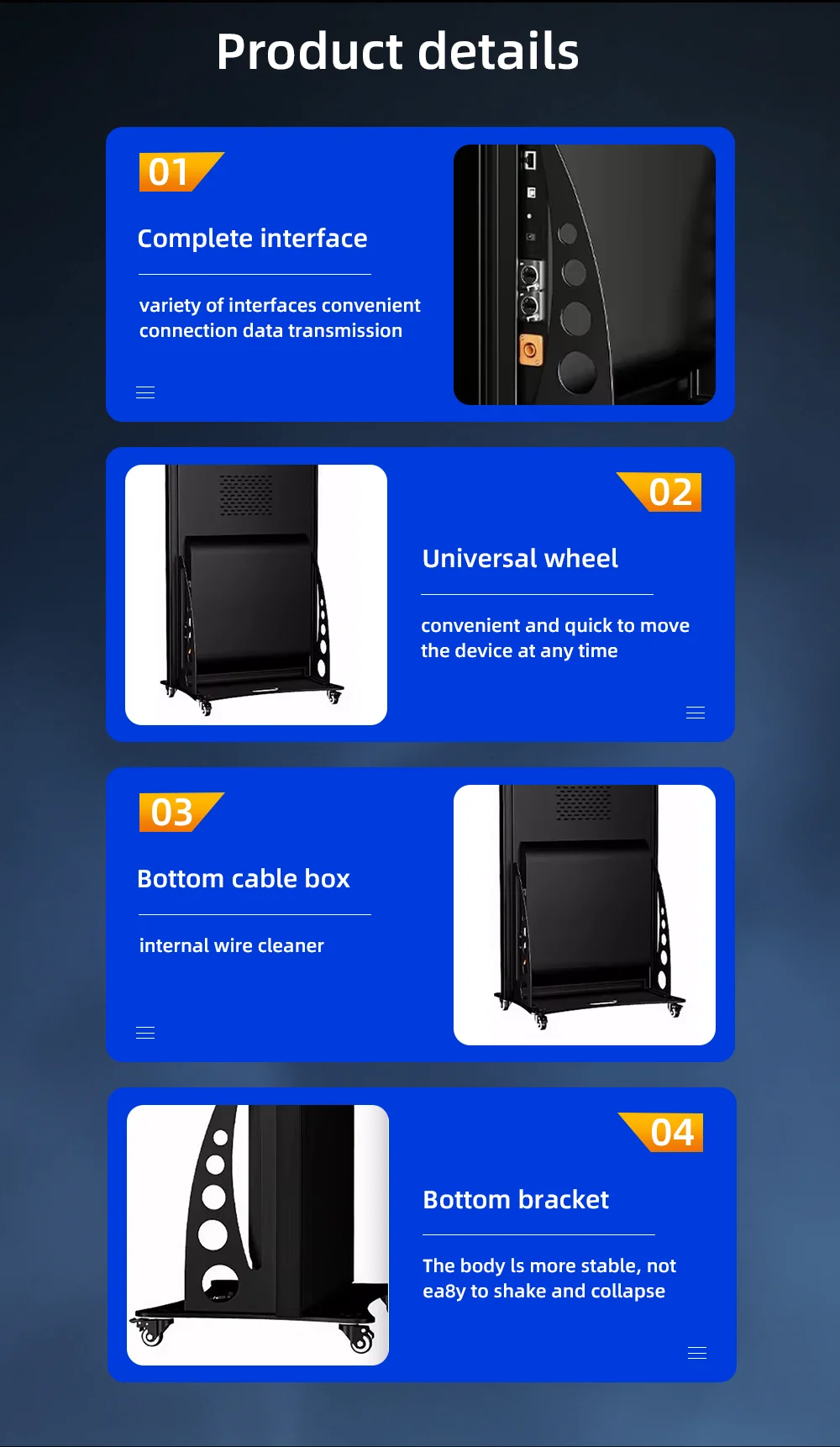 Product details

01

Complete interface

variety of interfaces convenient connection data transmission

02

Universal wheel

convenient and quick to move the device at any time

03

Bottom cable box

internal wire cleaner

04

Bottom bracket

The body ls more stable, not ea8y to shake and collapse