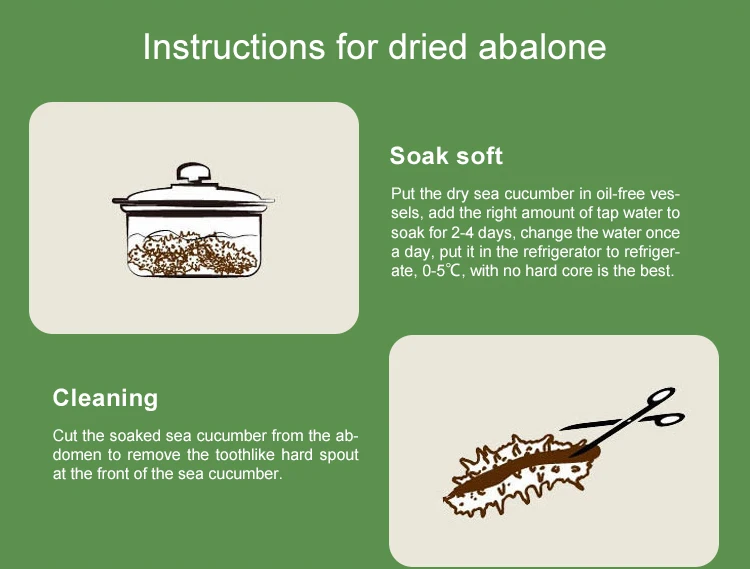 Instructions for dried abalone

Soak soft

Put the dry sea cucumber in oil-free vessels, add the right amount of tap water to soak for 2-4 days, change the water once a day, put it in the refrigerator to refrigerate, 0-5℃, with no hard core is the best.

Cleaning

Cut the soaked sea cucumber from the abdomen to remove the toothlike hard spout at the front of the sea cucumber.