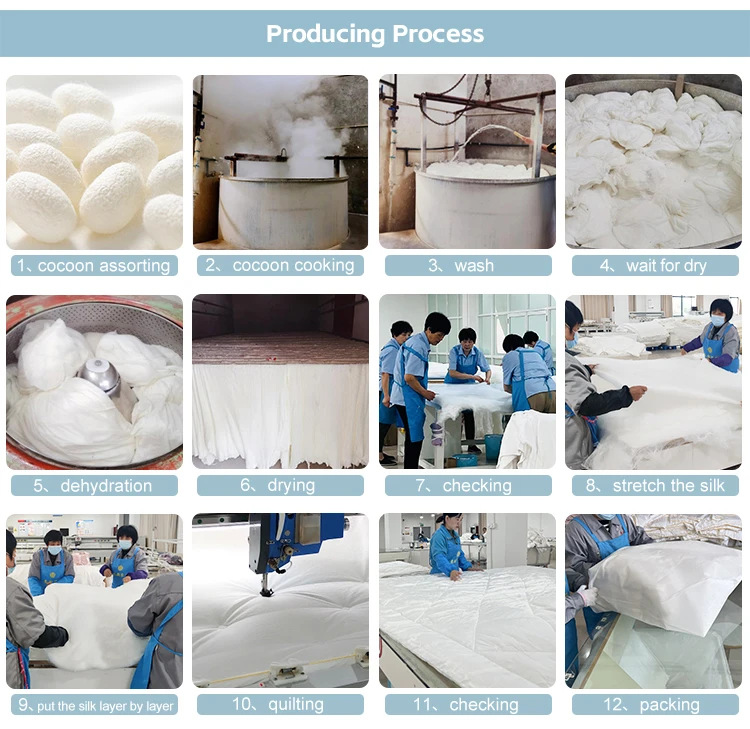 Producing Process

1、cocoon assorting

2、cocoon cooking

3、wash

4、wait for dry

5、dehydration

6、drying

7、checking

8、stretch the silk

9、put the silk layer by layer

10、quilting

11、checking

12、packing