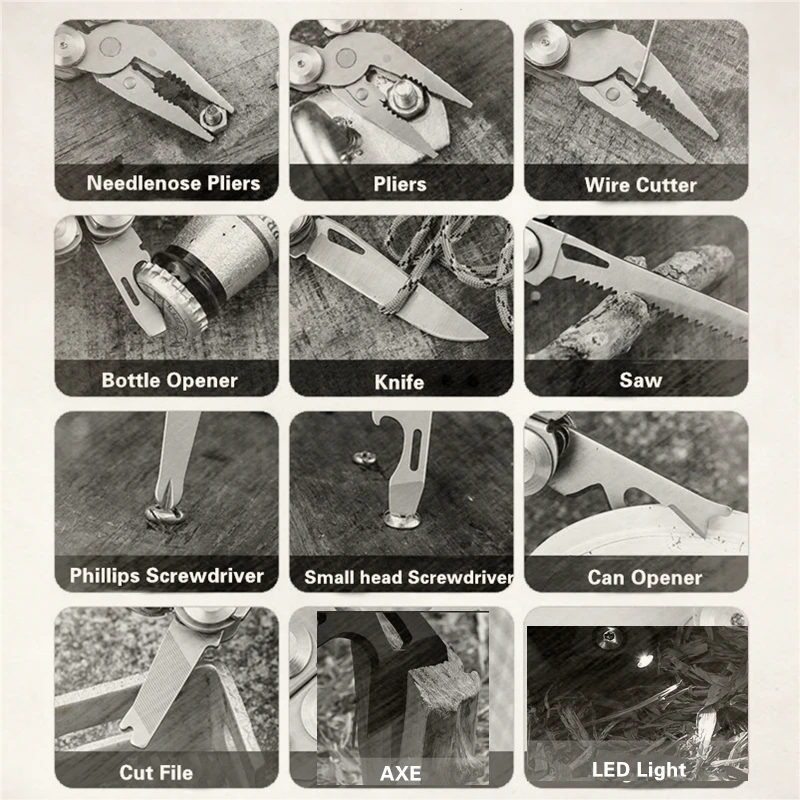 Needlenose Pliers

Pliers

Wire Cutter

Bottle Opener

Knife

Saw

Phillips Screwdriver

Small head Screwdriver

Can Opener

Cut File

AXE

LED Light