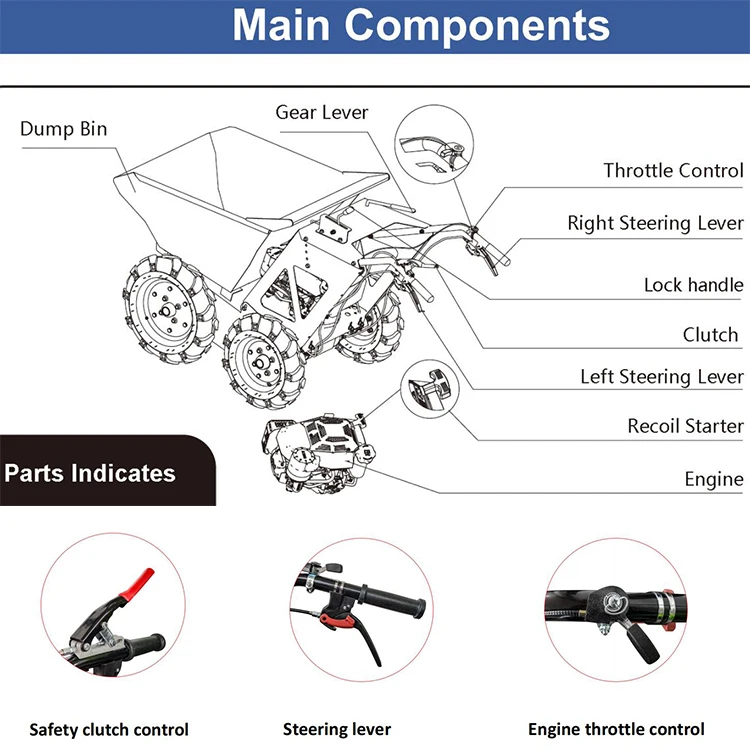 Main Components

Dump Bin

Gear Lever

Throttle Control

Right Steering Lever

Lock handle

Clutch

Left Steering Lever

Recoil Starter

Engine

Parts Indicates

Safety clutch control

Steering lever

Engine throttle control