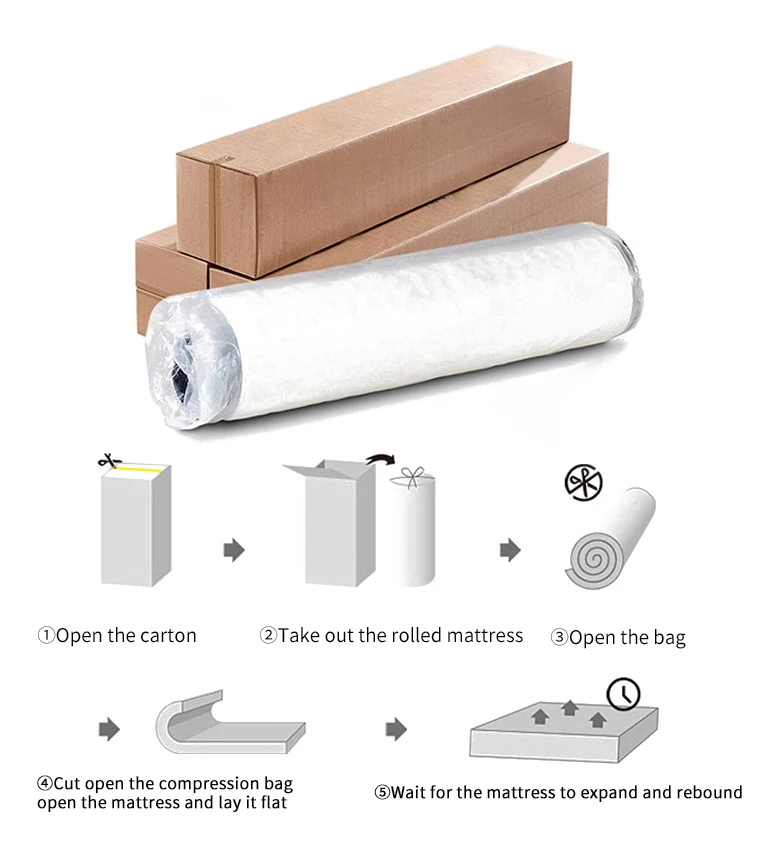 ①Open the carton

②Take out the rolled mattress

③Open the bag

④Cut open the compression bag open the mattress and lay it flat

⑤Wait for the mattress to expand and rebound