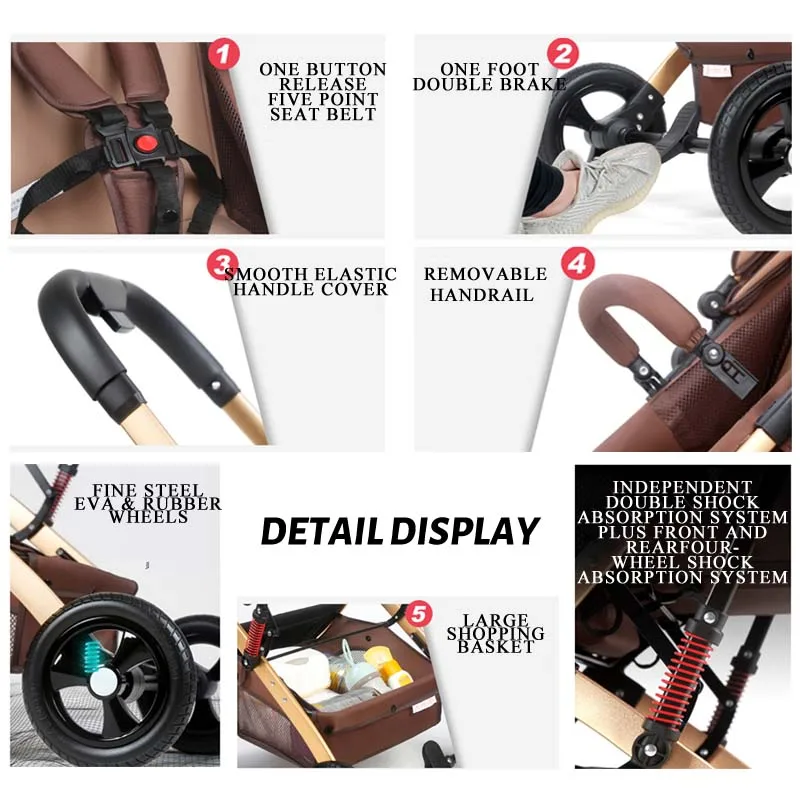 1
ONE BUTTON RELEASE FIVE POINT SEAT BELT

ONE FOOT DOUBLE BRAKE
2

3
SMOOTH ELASTIC HANDLE COVER

REMOVABLE HANDRAIL
4

FINE STEEL EVA & RUBBER WHEELS

DETAIL DISPLAY

INDEPENDENT DOUBLE SHOCK ABSORPTION SYSTEM PLUS FRONT AND REARFOUR-WHEEL SHOCK ABSORPTION SYSTEM

5
LARGE SHOPPING BASKET