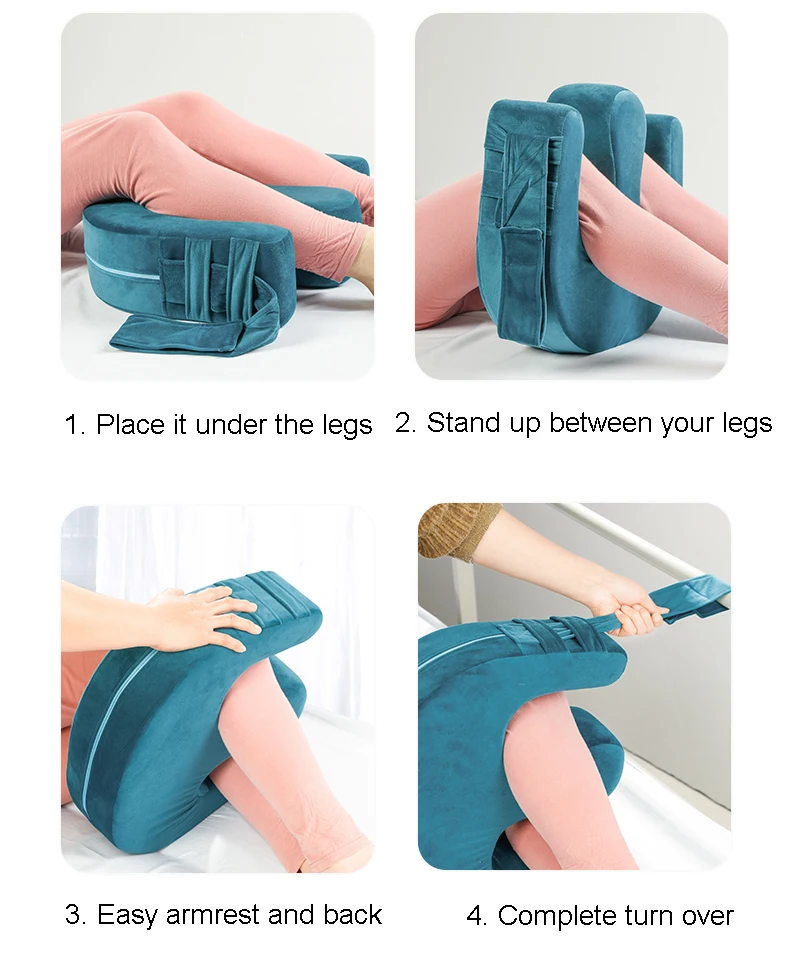 1. Place it under the legs

2. Stand up between your legs

3. Easy armrest and back

4. Complete turn over