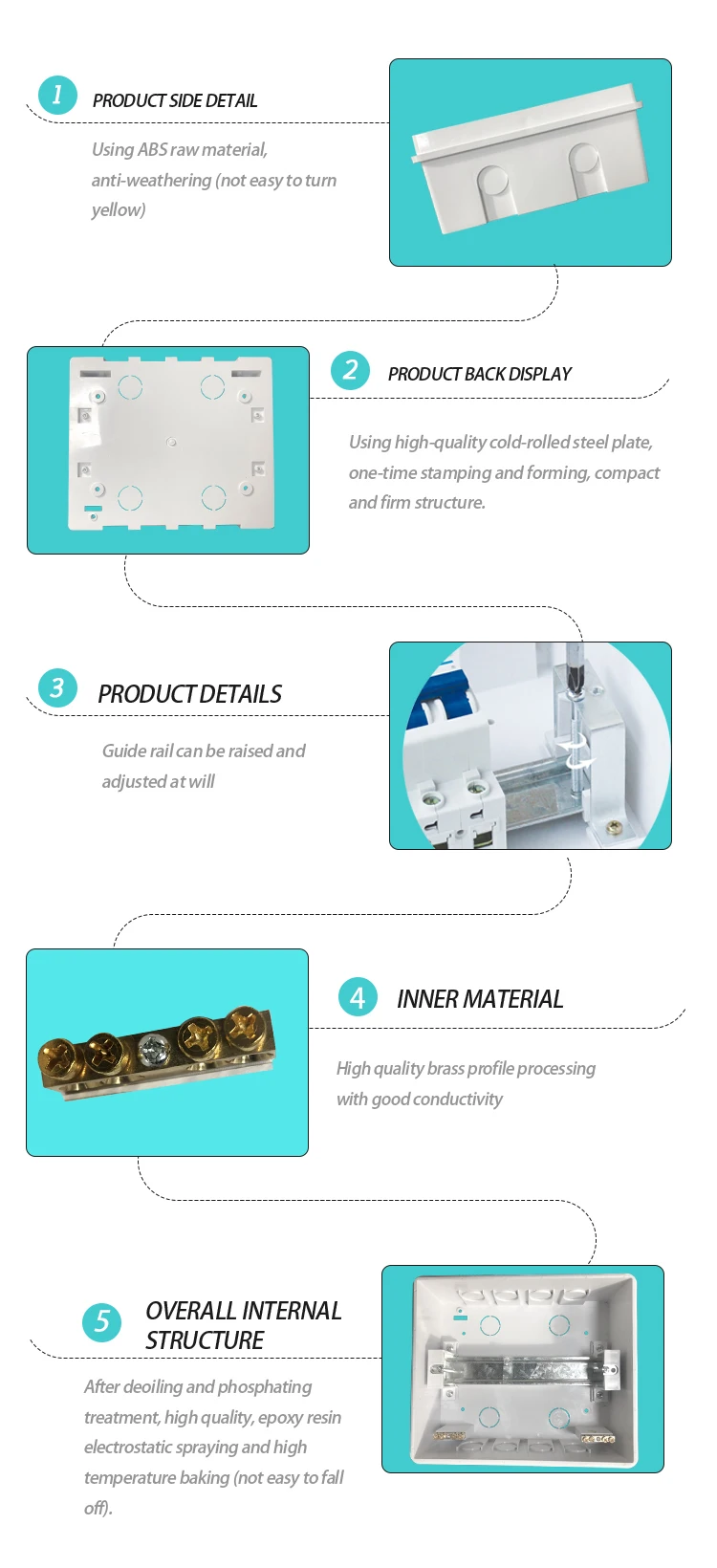 1 PRODUCT SIDE DETAIL

Using ABS raw material, anti-weathering (not easy to turn yellow)

2 PRODUCT BACK DISPLAY

Using high-quality cold-rolled steel plate, one-time stamping and forming, compact and firm structure.

3 PRODUCT DETAILS

Guide rail can be raised and adjusted at will

4 INNER MATERIAL

High quality brass profile processing with good conductivity

5 OVERALL INTERNAL STRUCTURE

After deoiling and phosphating treatment, high quality, epoxy resin electrostatic spraying and high temperature baking (not easy to fall off).