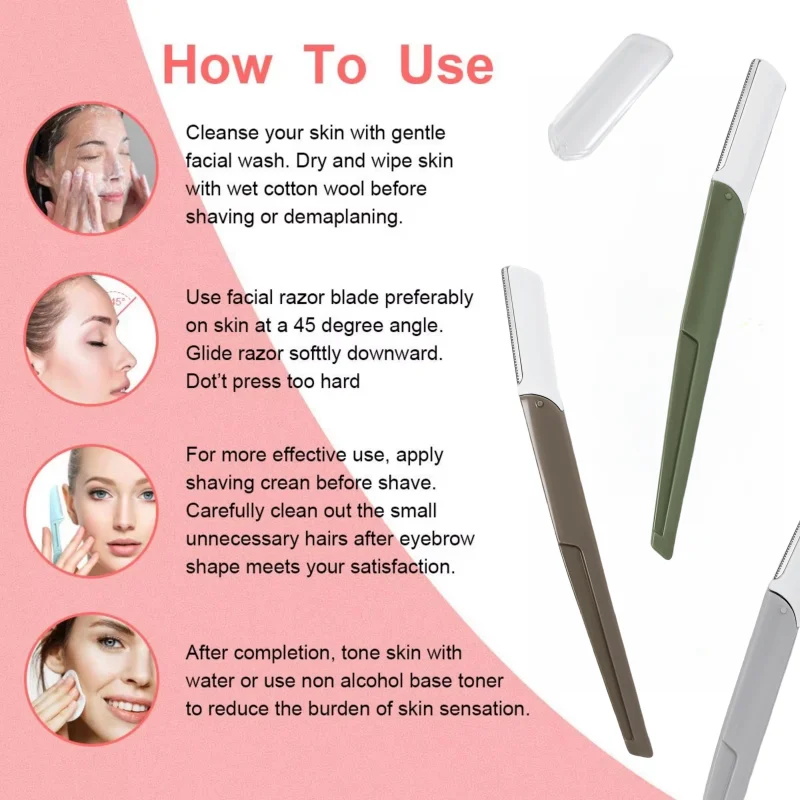 How To Use

Cleanse your skin with gentle facial wash. Dry and wipe skin with wet cotton wool before shaving or demaplaning.

45°

Use facial razor blade preferably on skin at a 45 degree angle. Glide razor softtly downward. Dot't press too hard

For more effective use, apply shaving crean before shave. Carefully clean out the small unnecessary hairs after eyebrow shape meets your satisfaction.

After completion, tone skin with water or use non alcohol base toner to reduce the burden of skin sensation.