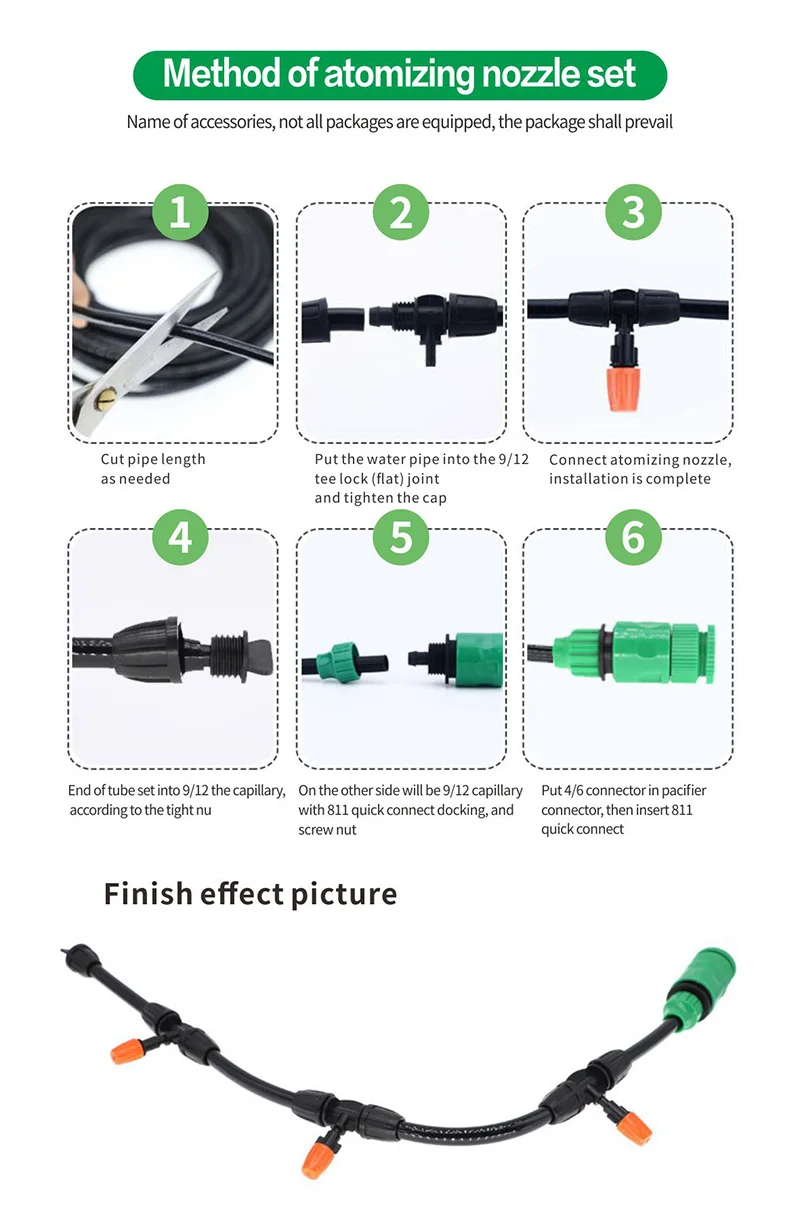 Method of atomizing nozzle set

Name of accessories, not all packages are equipped, the package shall prevail

1

Cut pipe length as needed

2

Put the water pipe into the 9/12 tee lock (flat) joint and tighten the cap

3

Connect atomizing nozzle, installation is complete

4

End of tube set into 9/12 the capillary, according to the tight nu

5

On the other side will be 9/12 capillary with 811 quick connect docking, and screw nut

6

Put 4/6 connector in pacifier connector, then insert 811 quick connect

Finish effect picture