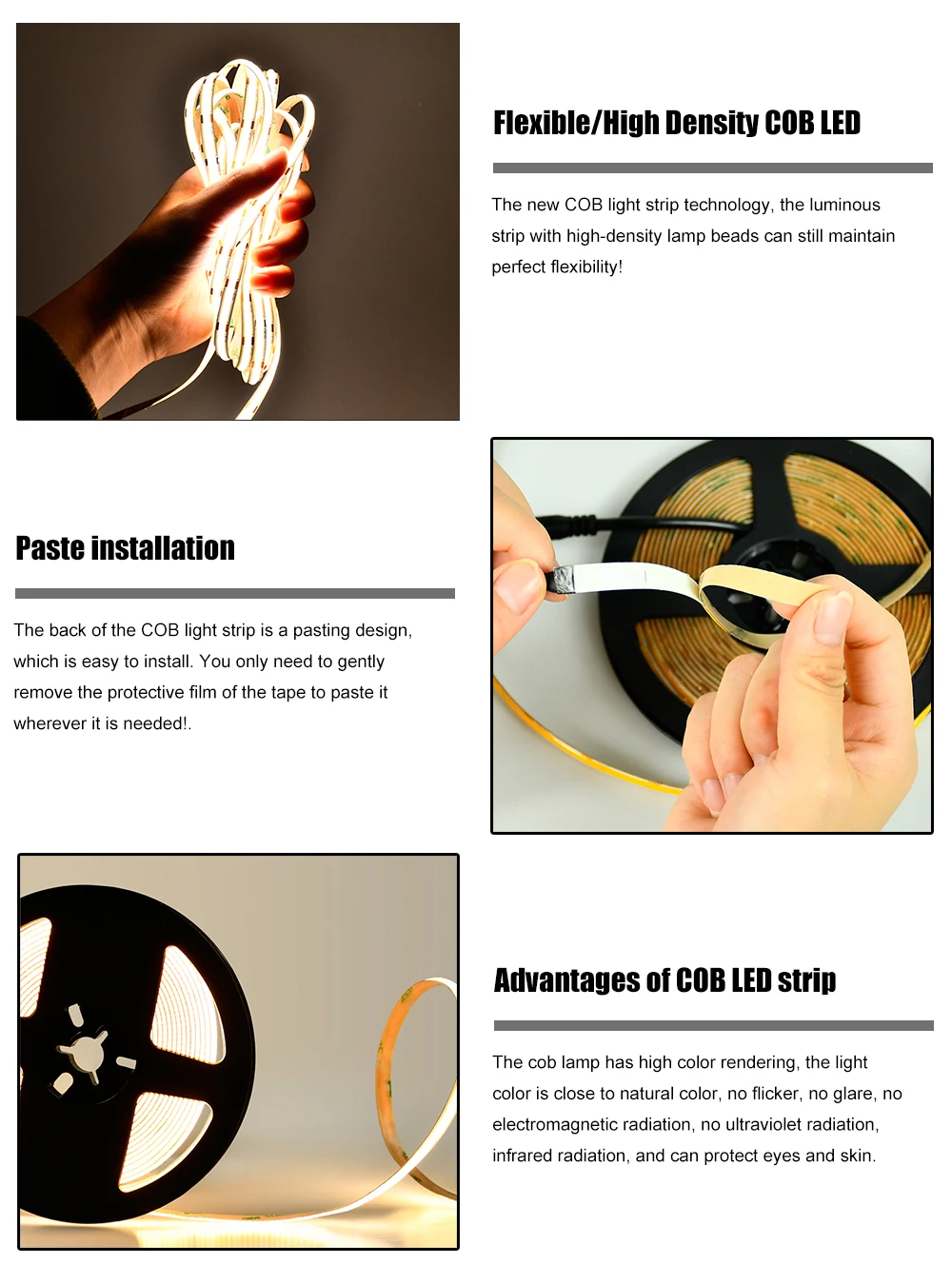 Flexible/High Density COB LED

The new COB light strip technology, the luminous strip with high-density lamp beads can still maintain perfect flexibility!

Paste installation

The back of the COB light strip is a pasting design, which is easy to install. You only need to gently remove the protective film of the tape to paste it wherever it is needed!.

Advantages of COB LED strip

The cob lamp has high color rendering, the light color is close to natural color, no flicker, no glare, no electromagnetic radiation, no ultraviolet radiation, infrared radiation, and can protect eyes and skin.