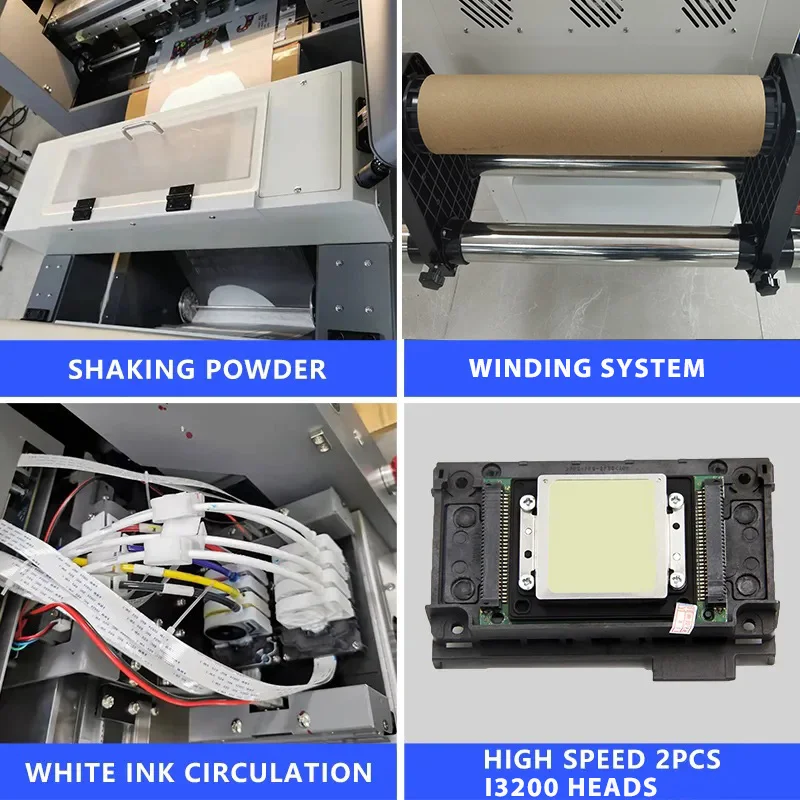 SHAKING POWDER

WINDING SYSTEM

WHITE INK CIRCULATION

HIGH SPEED 2PCS I3200 HEADS