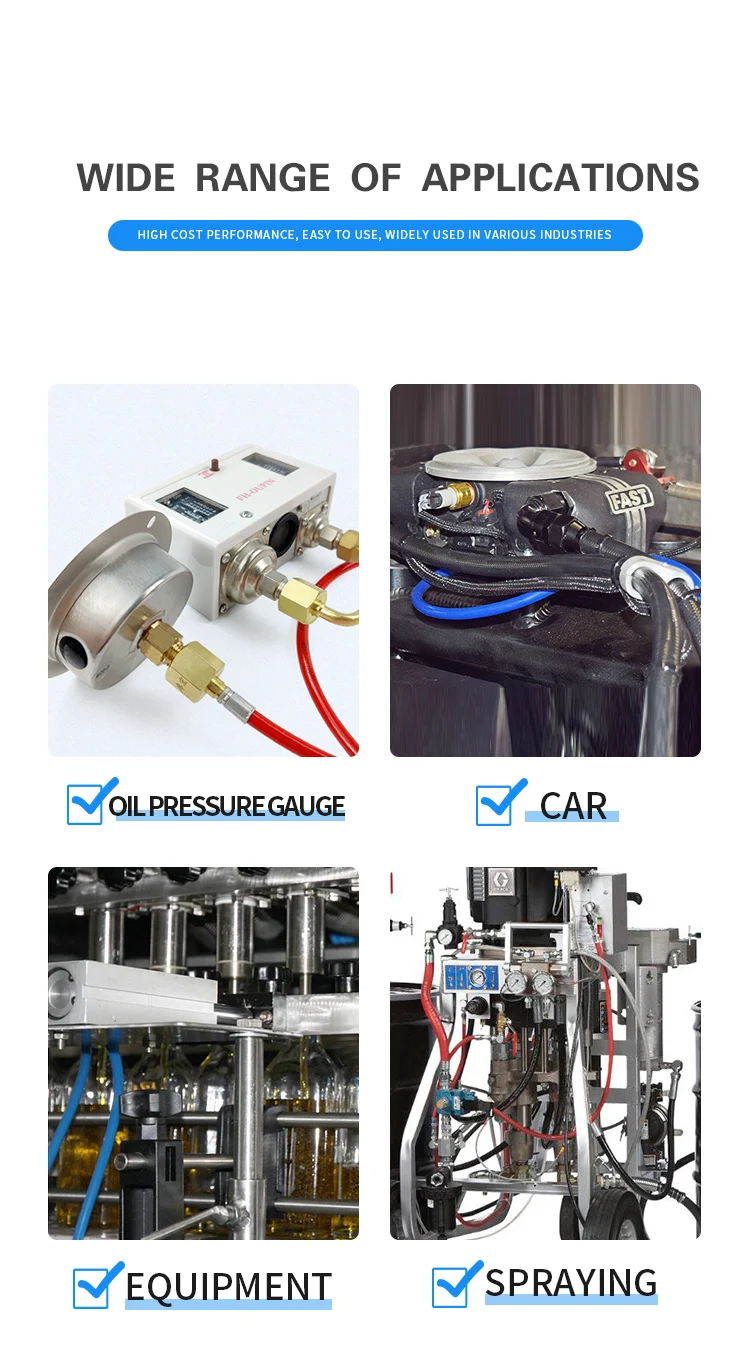 WIDE RANGE OF APPLICATIONS

HIGH COST PERFORMANCE, EASY TO USE, WIDELY USED IN VARIOUS INDUSTRIES

FAST

OIL PRESSURE GAUGE

CAR

EQUIPMENT

SPRAYING