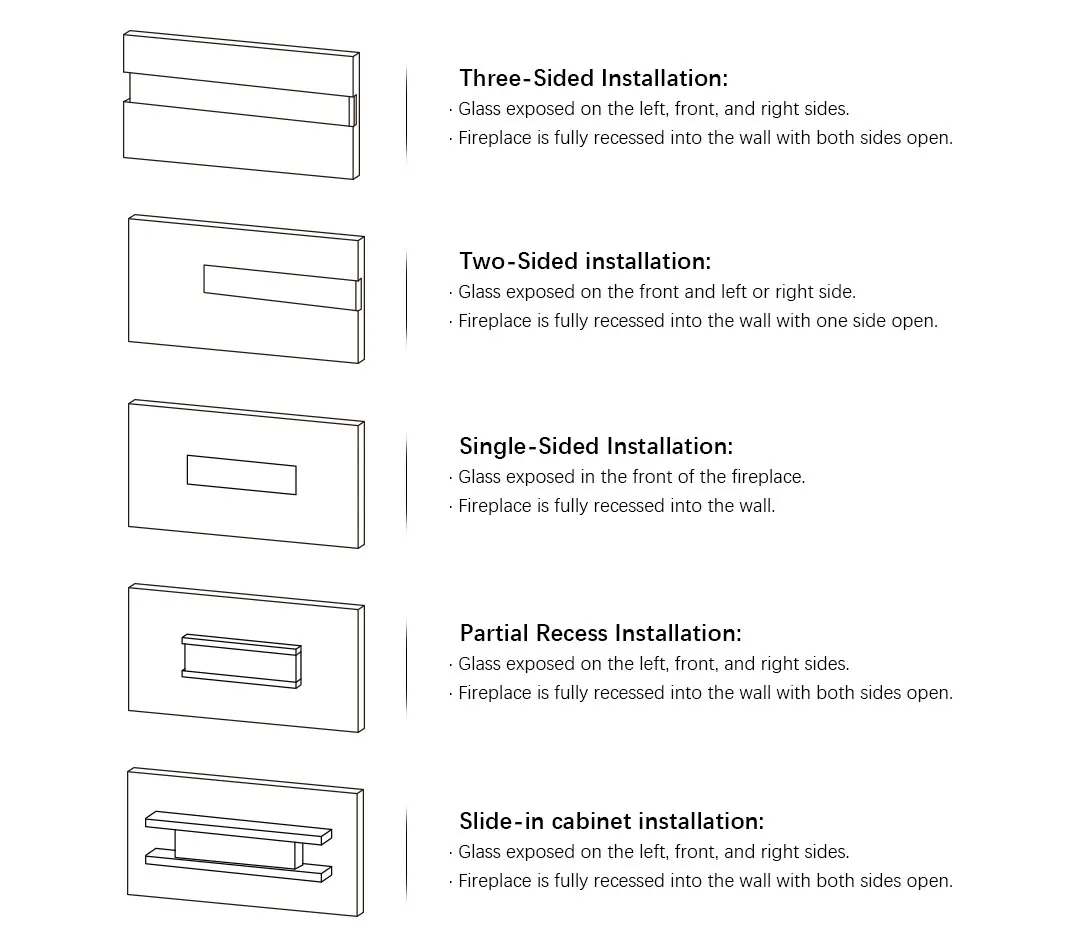 Three-Sided Installation:
· Glass exposed on the left, front, and right sides.
· Fireplace is fully recessed into the wall with both sides open.

Two-Sided installation:
· Glass exposed on the front and left or right side.
· Fireplace is fully recessed into the wall with one side open.

Single-Sided Installation:
· Glass exposed in the front of the fireplace.
· Fireplace is fully recessed into the wall.

Partial Recess Installation:
· Glass exposed on the left, front, and right sides.
· Fireplace is fully recessed into the wall with both sides open.

Slide-in cabinet installation:
· Glass exposed on the left, front, and right sides.
· Fireplace is fully recessed into the wall with both sides open.