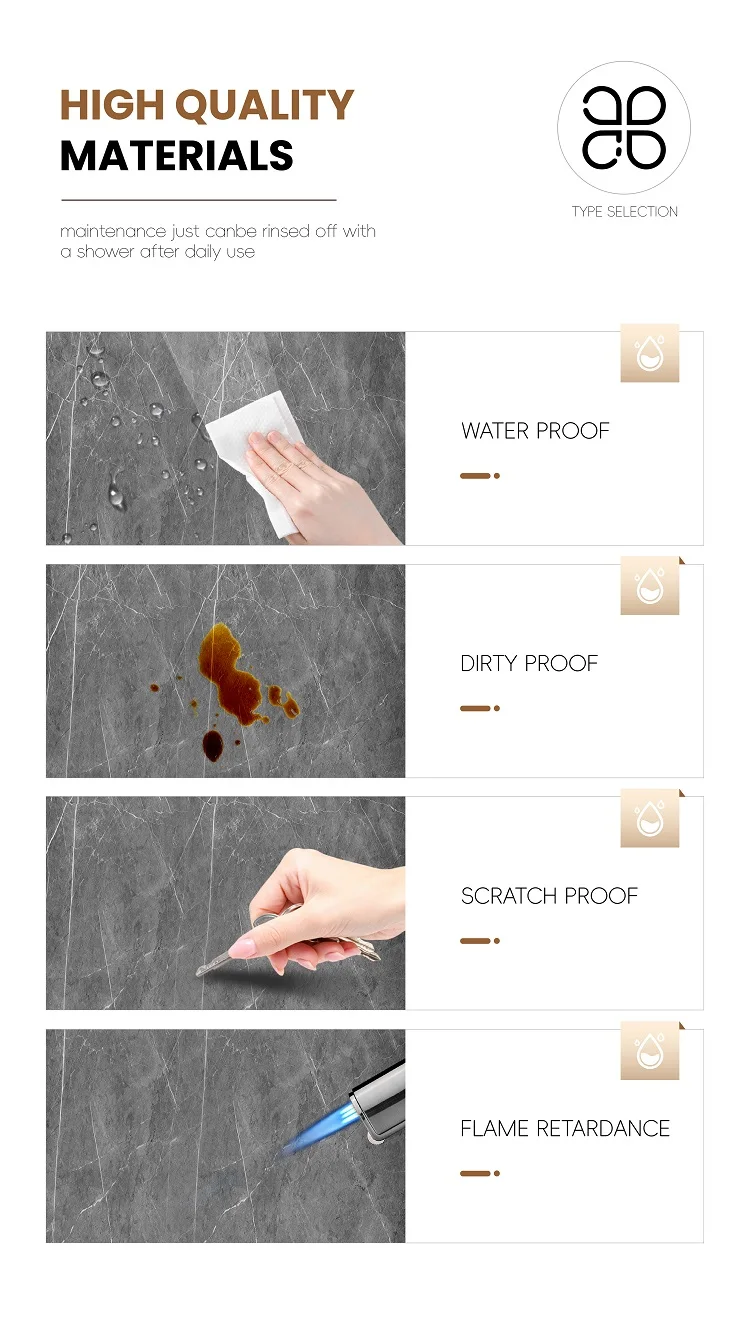 HIGH QUALITY
MATERIALS

maintenance just canbe rinsed off with a shower after daily use

TYPE SELECTION

WATER PROOF

DIRTY PROOF

SCRATCH PROOF

FLAME RETARDANCE