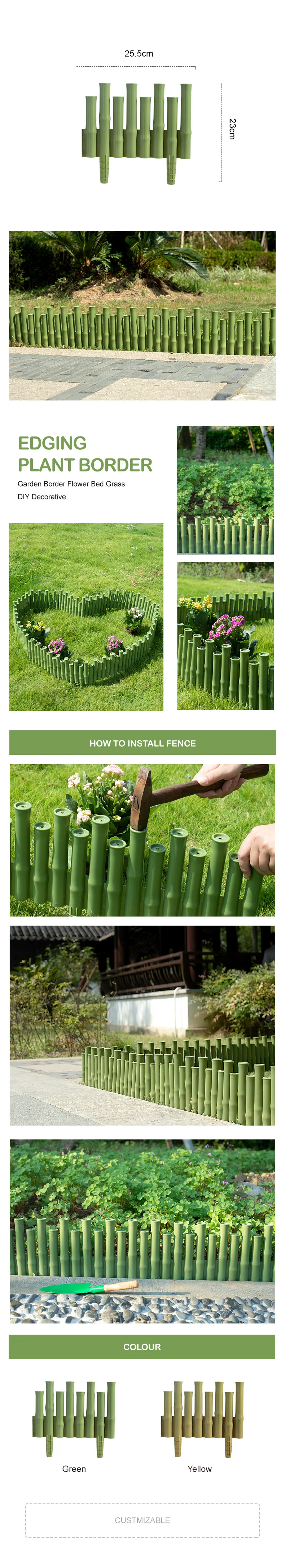 25.5cm

23cm

EDGING PLANT BORDER

Garden Border Flower Bed Grass DIY Decorative

HOW TO INSTALL FENCE

COLOUR

Green

Yellow

CUSTMIZABLE