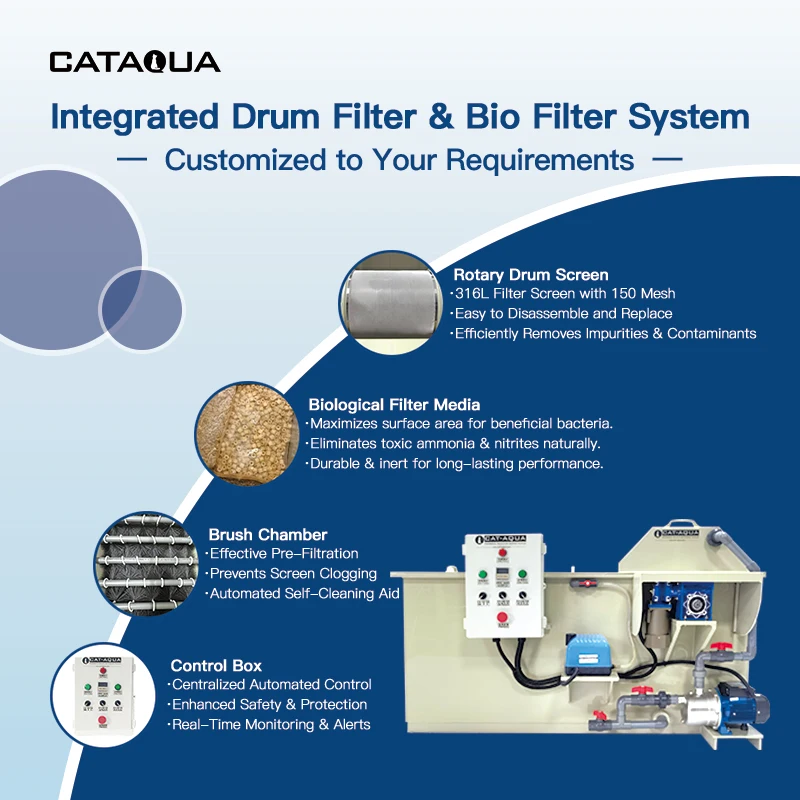 CATAQUA

Integrated Drum Filter & Bio Filter System

— Customized to Your Requirements —

Rotary Drum Screen
·316L Filter Screen with 150 Mesh
·Easy to Disassemble and Replace
·Efficiently Removes Impurities & Contaminants

Biological Filter Media
·Maximizes surface area for beneficial bacteria.
·Eliminates toxic ammonia & nitrites naturally.
·Durable & inert for long-lasting performance.

Brush Chamber
·Effective Pre-Filtration
·Prevents Screen Clogging
·Automated Self-Cleaning Aid

Control Box
·Centralized Automated Control
·Enhanced Safety & Protection
·Real-Time Monitoring & Alerts

CATAQUA

CATAQUA

CATAQUA