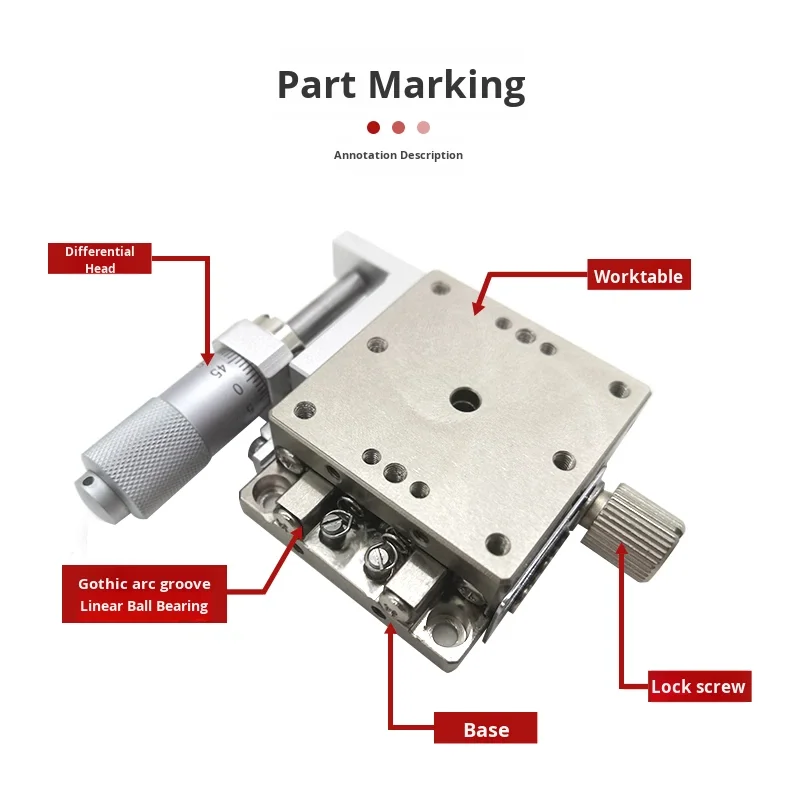 Part Marking

Annotation Description

Differential Head

Worktable

45 0

Gothic arc groove Linear Ball Bearing

Lock screw

Base