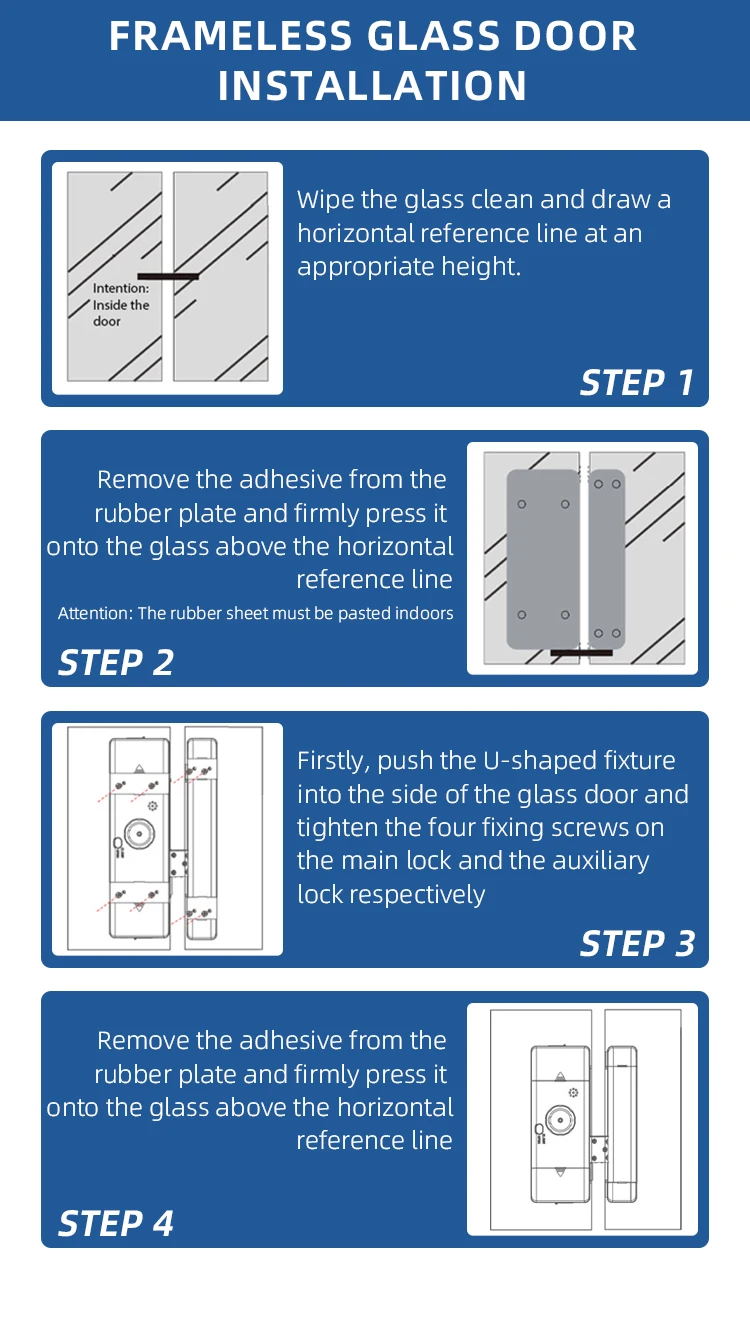 FRAMELESS GLASS DOOR INSTALLATION

Intention: Inside the door

Wipe the glass clean and draw a horizontal reference line at an appropriate height.

STEP 1

Remove the adhesive from the rubber plate and firmly press it onto the glass above the horizontal reference line

Attention: The rubber sheet must be pasted indoors

STEP 2

Firstly, push the U-shaped fixture into the side of the glass door and tighten the four fixing screws on the main lock and the auxiliary lock respectively

STEP 3

Remove the adhesive from the rubber plate and firmly press it onto the glass above the horizontal reference line

STEP 4