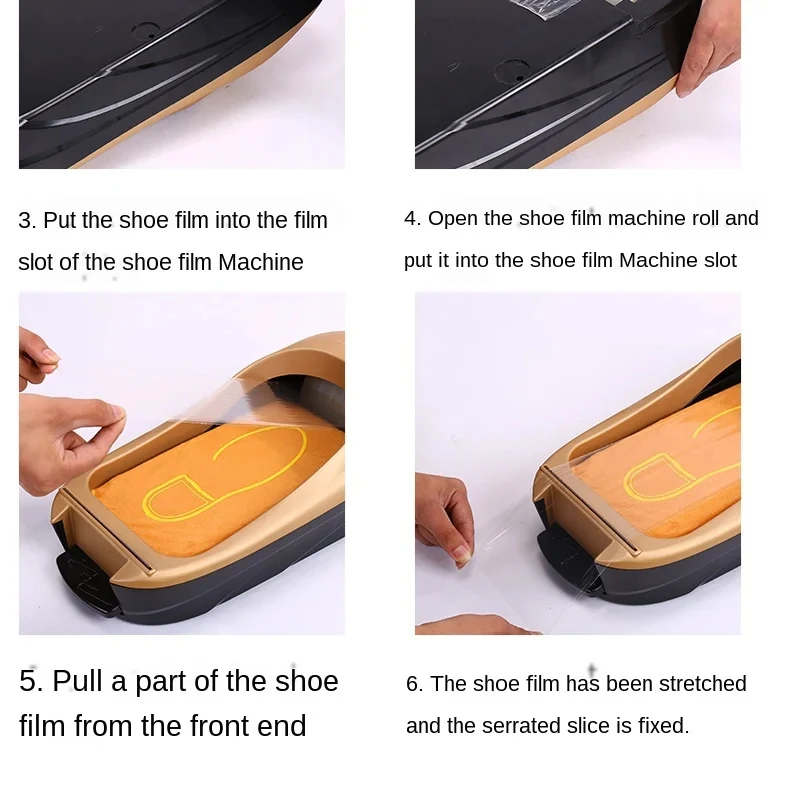 3. Put the shoe film into the film slot of the shoe film Machine

4. Open the shoe film machine roll and put it into the shoe film Machine slot

5. Pull a part of the shoe film from the front end

6. The shoe film has been stretched and the serrated slice is fixed.