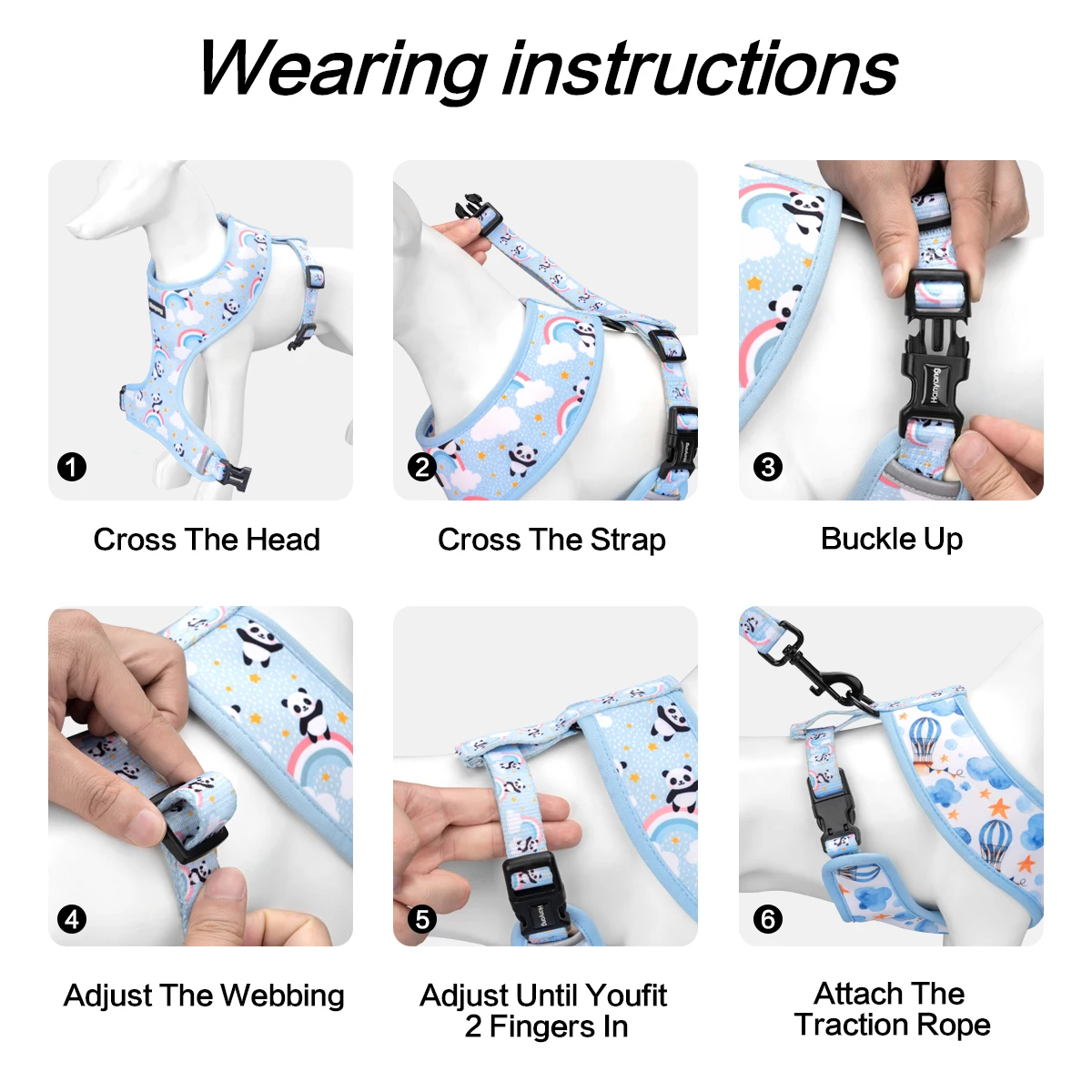 Wearing instructions

1
Cross The Head

2
Cross The Strap

3
Hanyang
Buckle Up

4
Adjust The Webbing

5
Adjust Until Youfit 2 Fingers In

6
Attach The Traction Rope