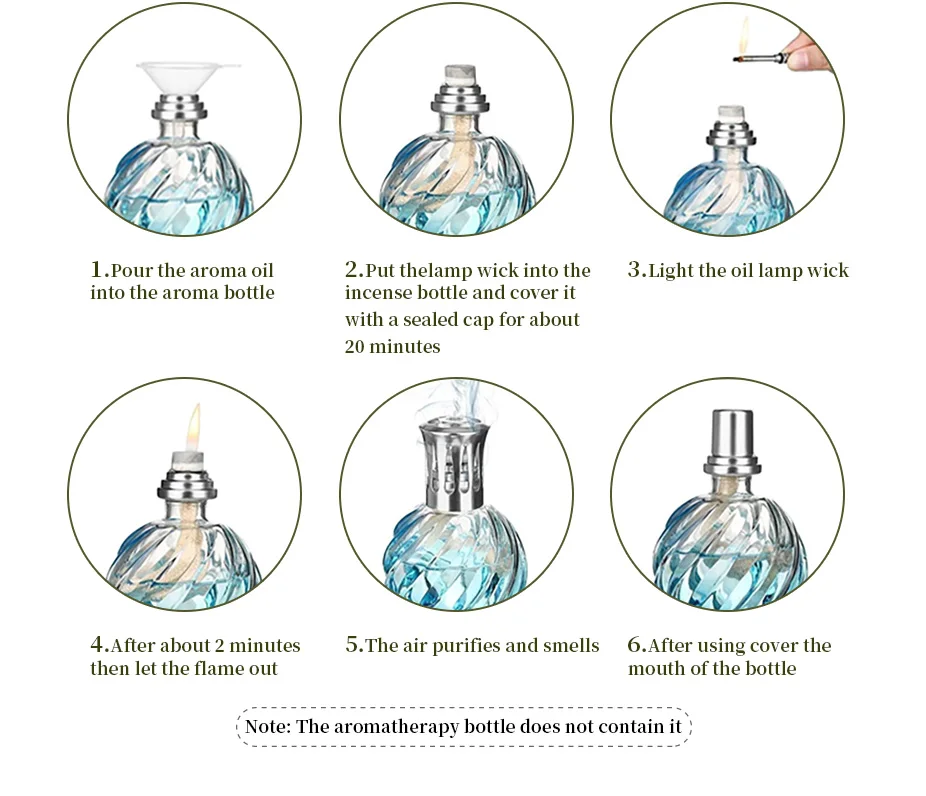 1.Pour the aroma oil into the aroma bottle

2.Put thelamp wick into the incense bottle and cover it with a sealed cap for about 20 minutes

3.Light the oil lamp wick

4.After about 2 minutes then let the flame out

5.The air purifies and smells

6.After using cover the mouth of the bottle

Note: The aromatherapy bottle does not contain it