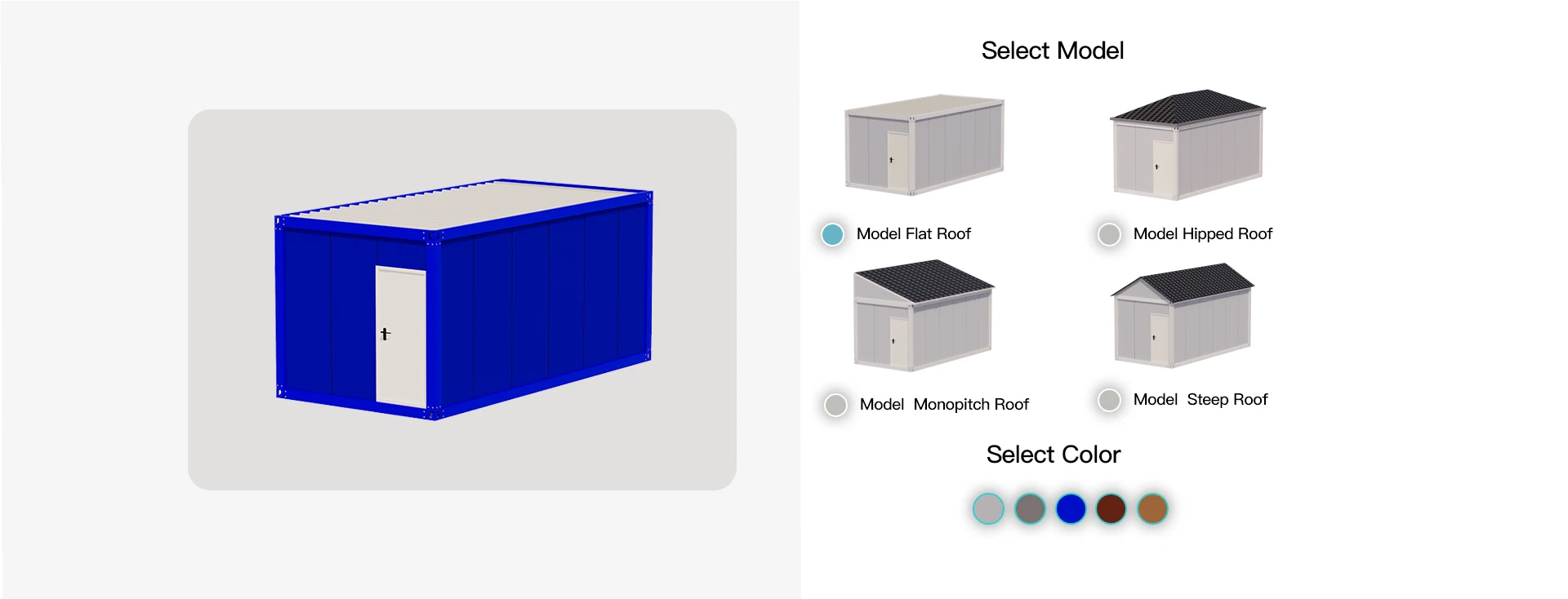 Select Model

Model Flat Roof

Model Hipped Roof

Model Monopitch Roof

Model Steep Roof

Select Color