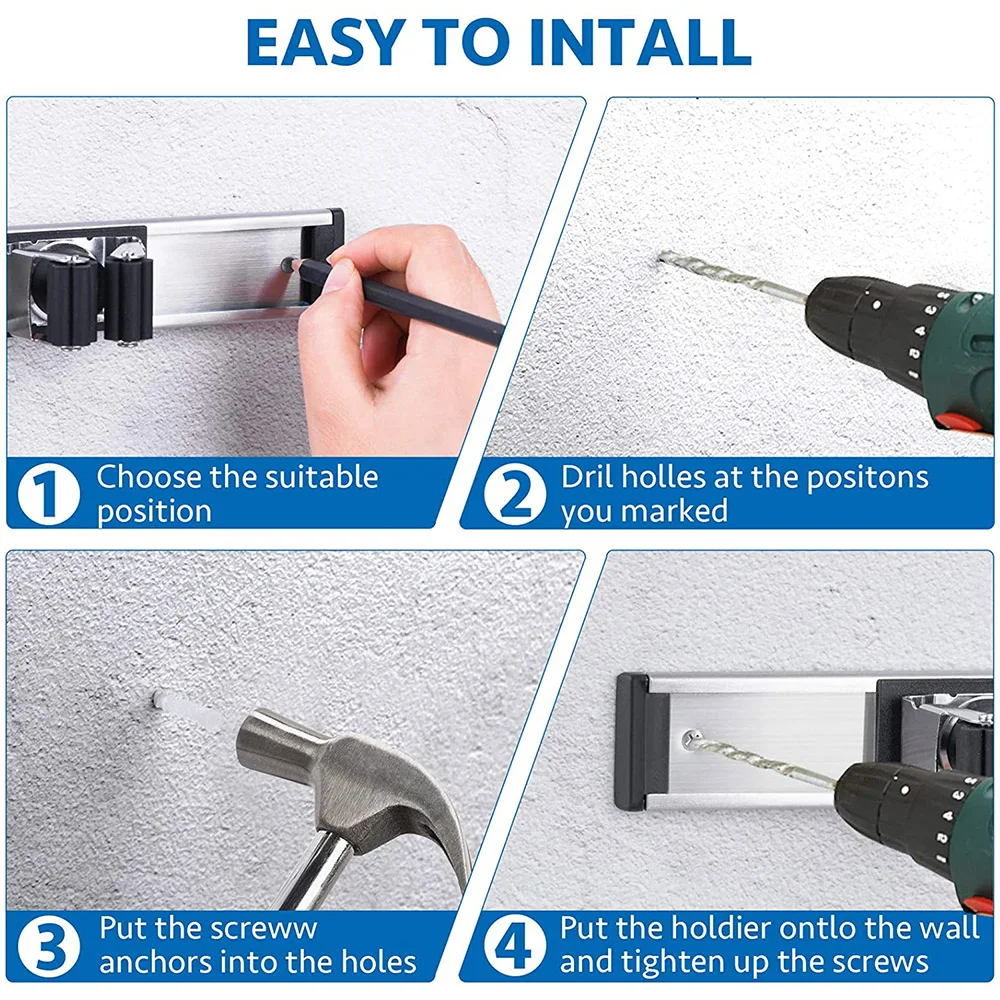 EASY TO INTALL

1 Choose the suitable position

2 Dril holles at the positons you marked

3 Put the screww anchors into the holes

4 Put the holdier ontlo the wall and tighten up the screws