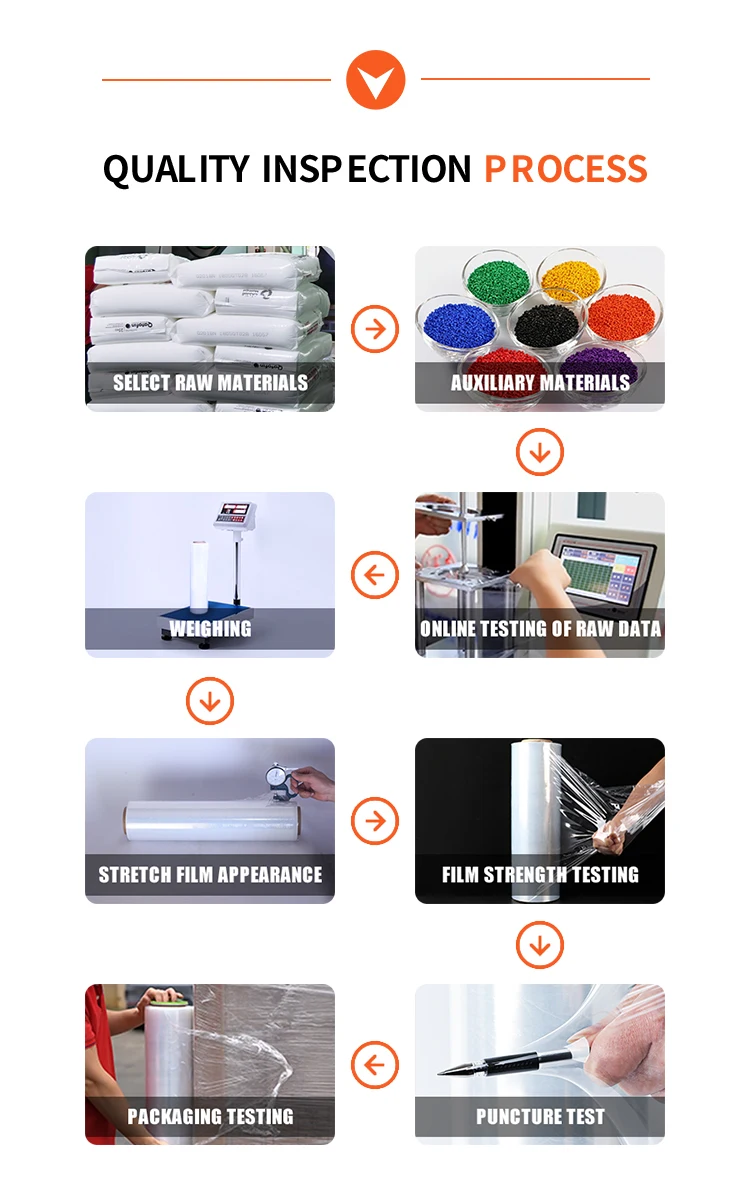 QUALITY INSPECTION PROCESS

SELECT RAW MATERIALS

AUXILIARY MATERIALS

ONLINE TESTING OF RAW DATA

WEIGHING

STRETCH FILM APPEARANCE

FILM STRENGTH TESTING

PUNCTURE TEST

PACKAGING TESTING