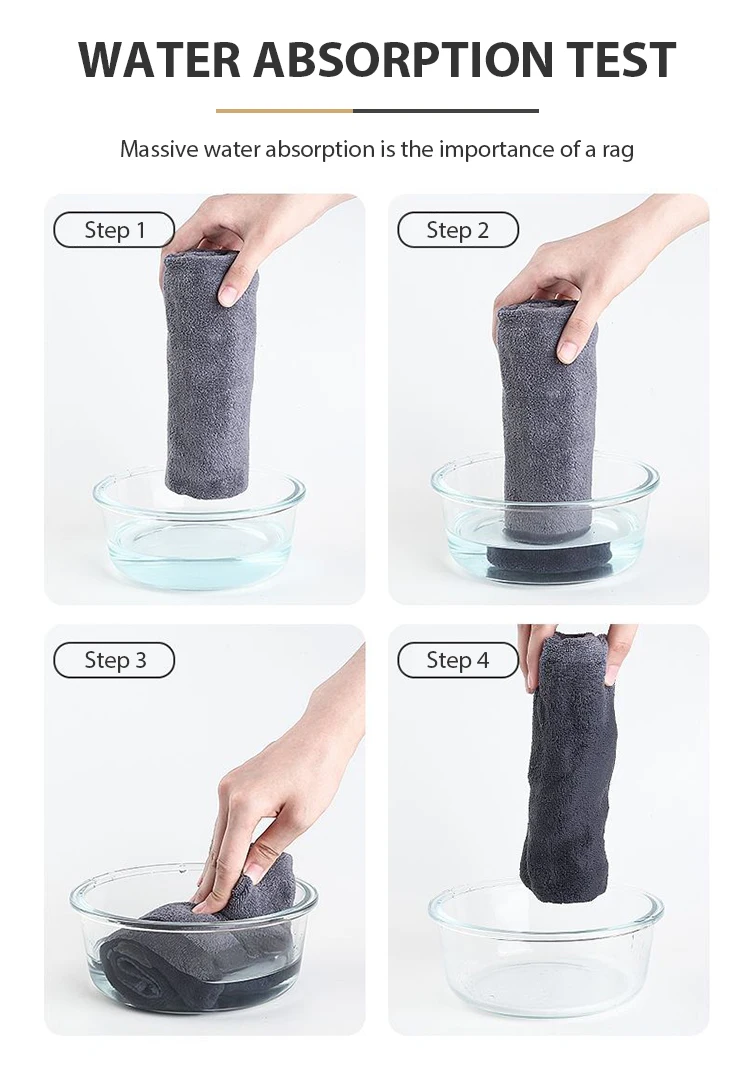 WATER ABSORPTION TEST

Massive water absorption is the importance of a rag

Step 1

Step 2

Step 3

Step 4