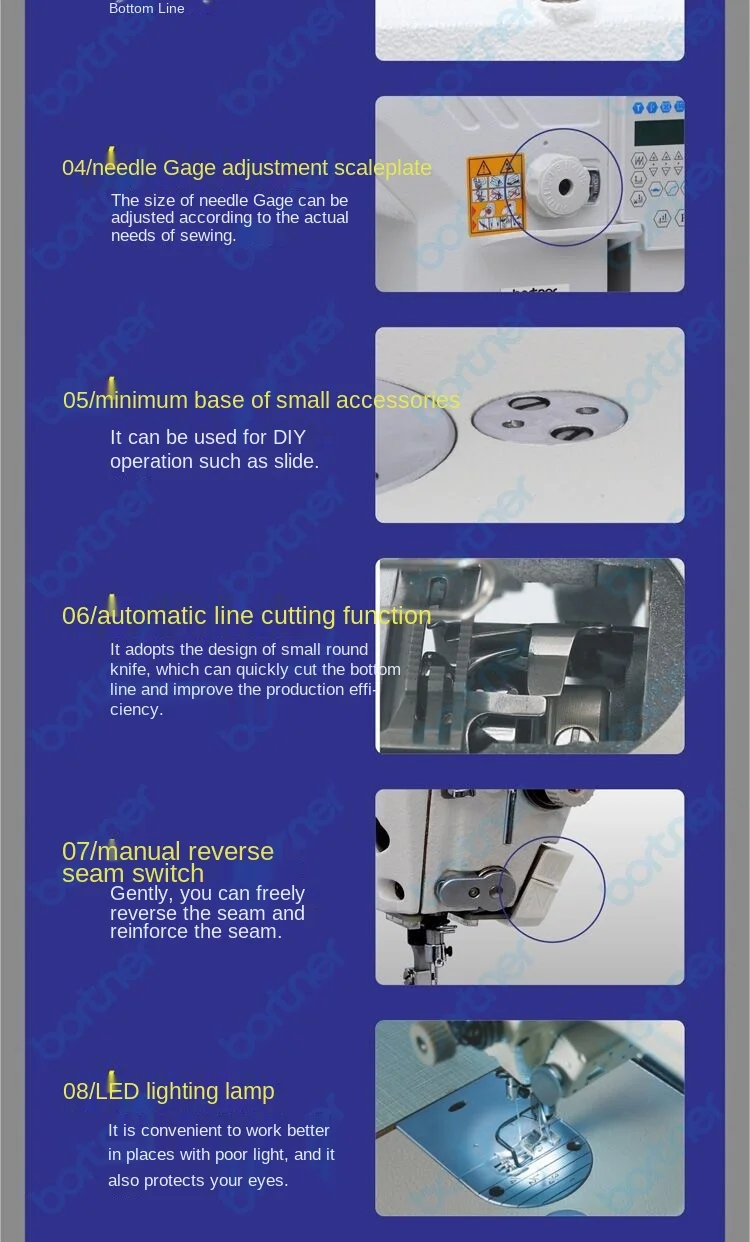 Bottom Line

04/needle Gage adjustment scaleplate

The size of needle Gage can be adjusted according to the actual needs of sewing.

05/minimum base of small accessories

It can be used for DIY operation such as slide.

06/automatic line cutting function

It adopts the design of small round knife, which can quickly cut the bottom line and improve the production efficiency.

07/manual reverse seam switch

Gently, you can freely reverse the seam and reinforce the seam.

08/LED lighting lamp

It is convenient to work better in places with poor light, and it also protects your eyes.