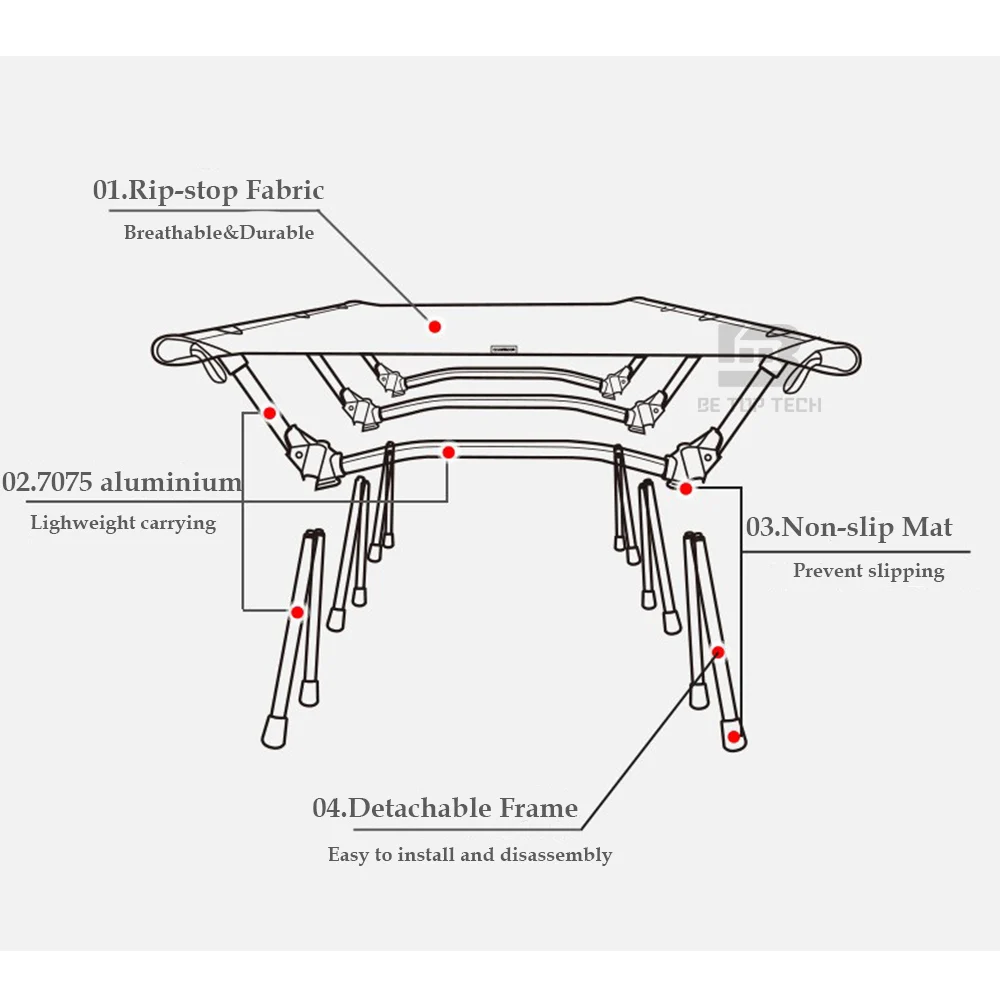 01.Rip-stop Fabric
Breathable&Durable

BE TOP TECH

02.7075 aluminium
Lighweight carrying

03.Non-slip Mat
Prevent slipping

04.Detachable Frame
Easy to install and disassembly