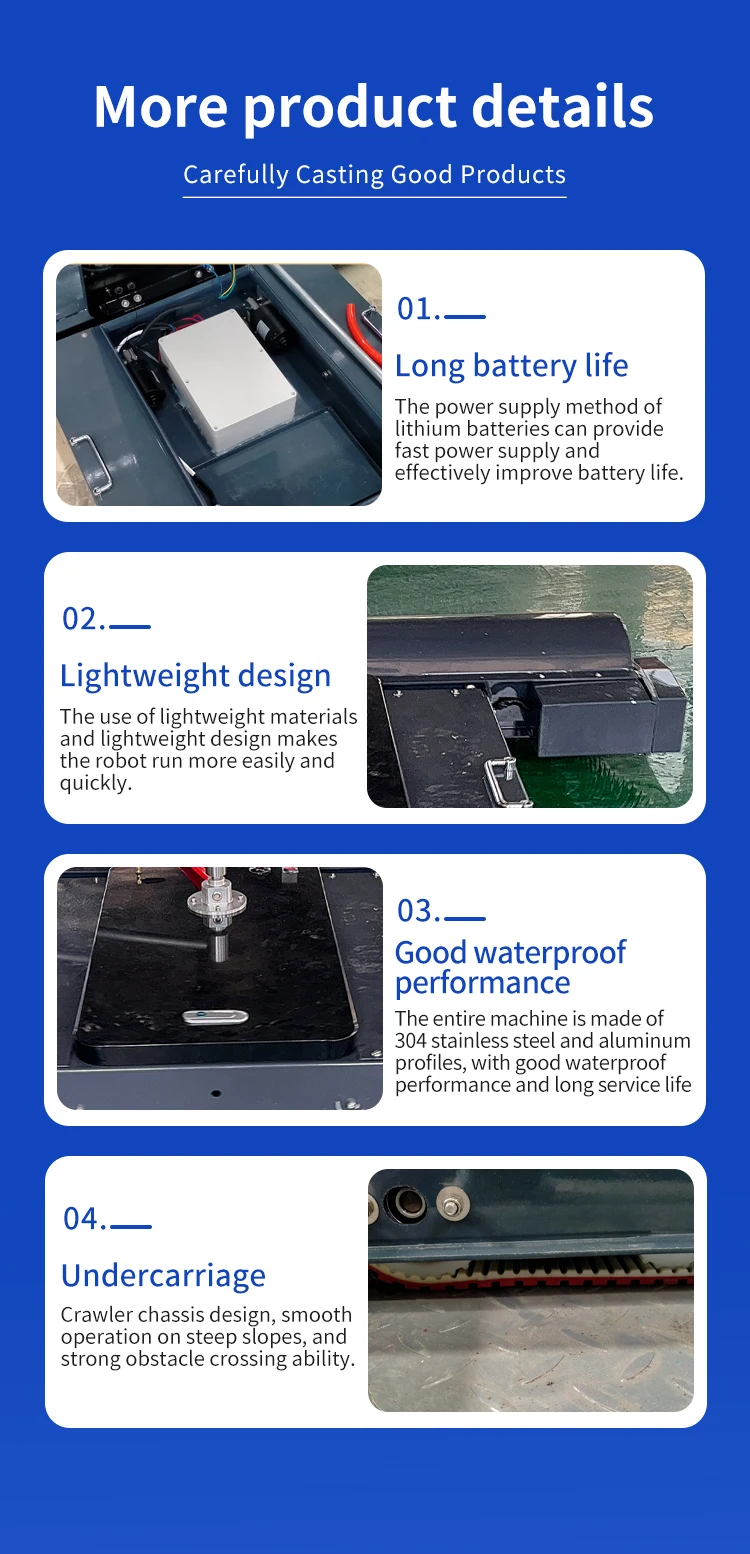 More product details

Carefully Casting Good Products

01.

Long battery life

The power supply method of lithium batteries can provide fast power supply and effectively improve battery life.

02.

Lightweight design

The use of lightweight materials and lightweight design makes the robot run more easily and quickly.

03.

Good waterproof performance

The entire machine is made of 304 stainless steel and aluminum profiles, with good waterproof performance and long service life

04.

Undercarriage

Crawler chassis design, smooth operation on steep slopes, and strong obstacle crossing ability.