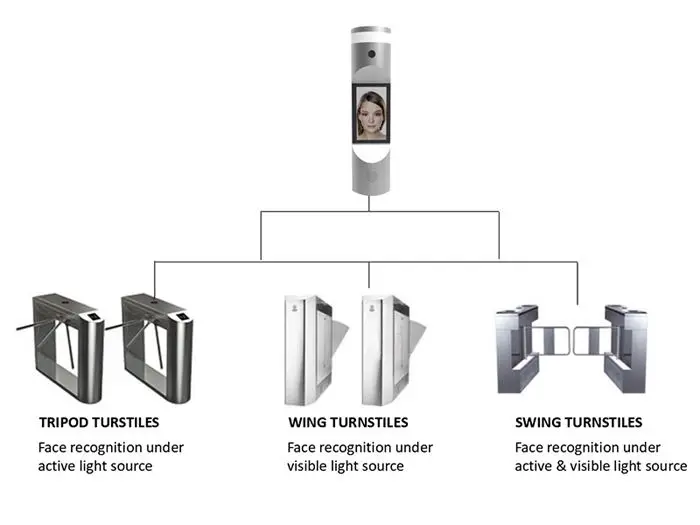 TRIPOD TURSTILES
Face recognition under active light source

WING TURNSTILES
Face recognition under visible light source

SWING TURNSTILES
Face recognition under active & visible light source