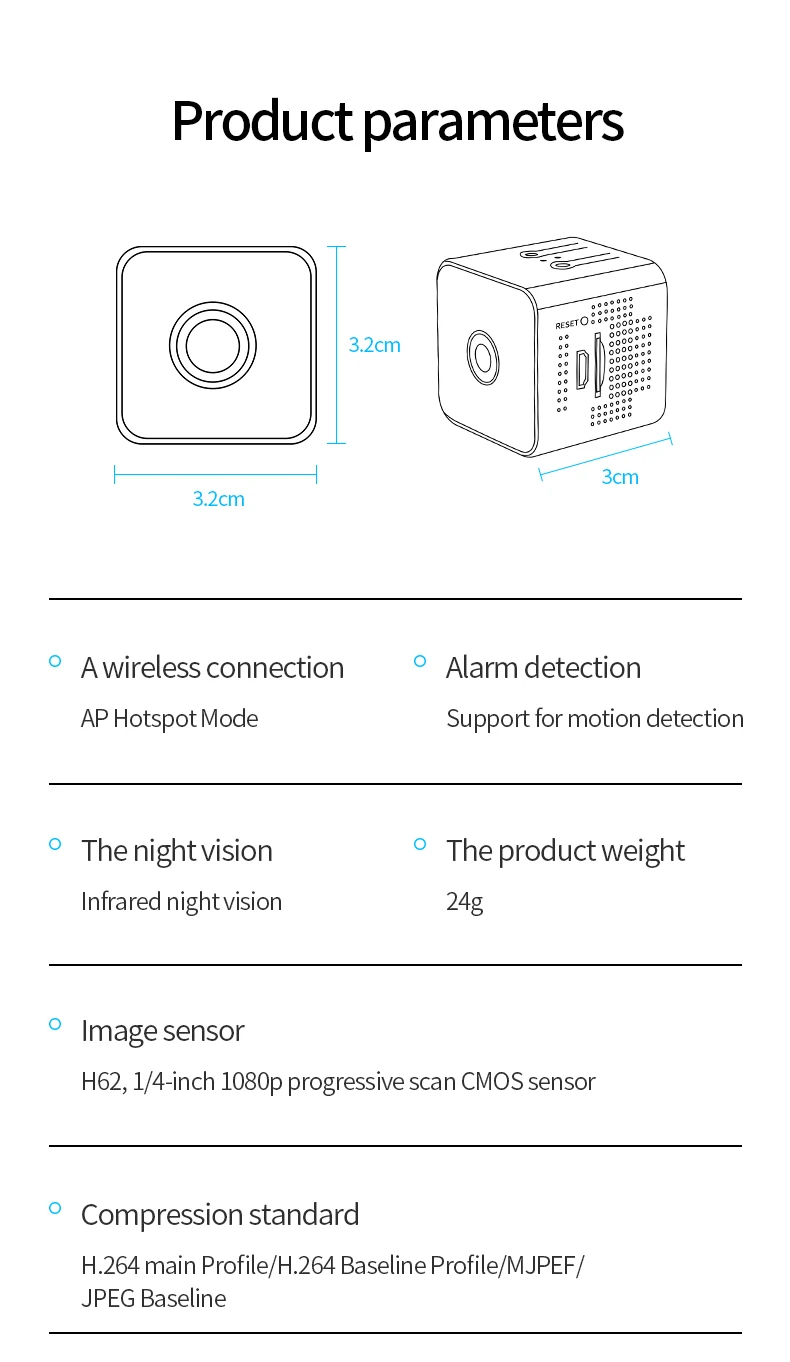 Product parameters

3.2cm

3.2cm

RESET

3cm

A wireless connection

AP Hotspot Mode

Alarm detection

Support for motion detection

The night vision

Infrared night vision

The product weight

24g

Image sensor

H62, 1/4-inch 1080p progressive scan CMOS sensor

Compression standard

H.264 main Profile/H.264 Baseline Profile/MJPEF/
JPEG Baseline