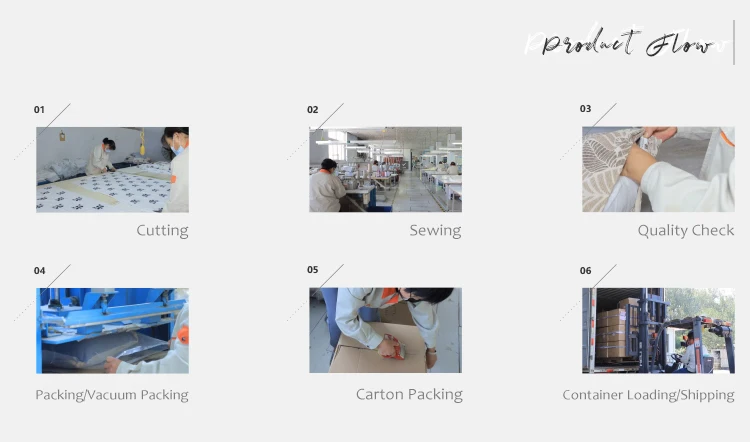 Product Flow

01

Cutting

02

Sewing

03

Quality Check

04

Packing/Vacuum Packing

05

Carton Packing

06

Container Loading/Shipping