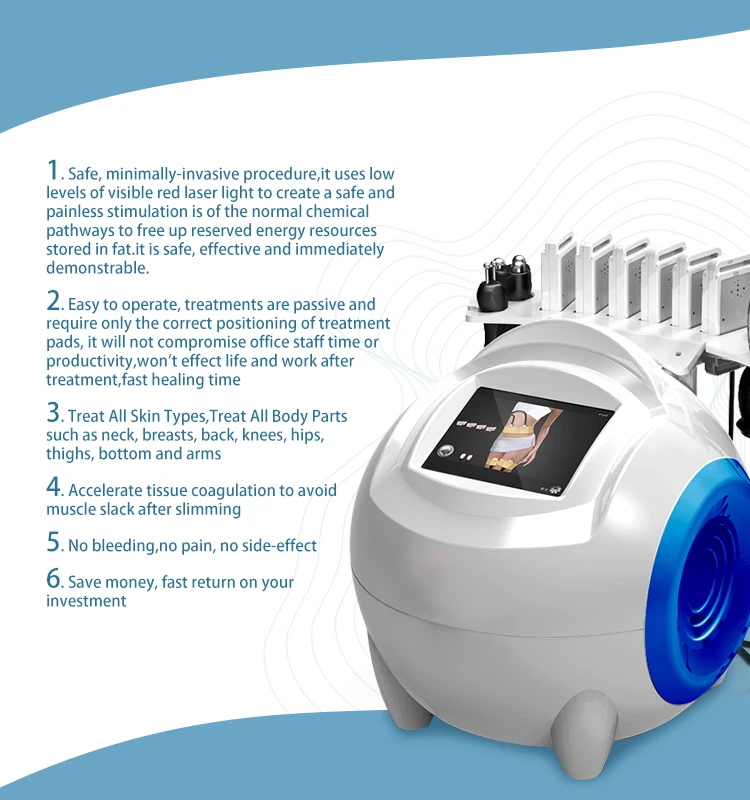 1. Safe, minimally-invasive procedure,it uses low levels of visible red laser light to create a safe and painless stimulation is of the normal chemical pathways to free up reserved energy resources stored in fat.it is safe, effective and immediately demonstrable.

2. Easy to operate, treatments are passive and require only the correct positioning of treatment pads, it will not compromise office staff time or productivity,won't effect life and work after treatment,fast healing time

3. Treat All Skin Types,Treat All Body Parts such as neck, breasts, back, knees, hips, thighs, bottom and arms

4. Accelerate tissue coagulation to avoid muscle slack after slimming

5. No bleeding,no pain, no side-effect

6. Save money, fast return on your investment