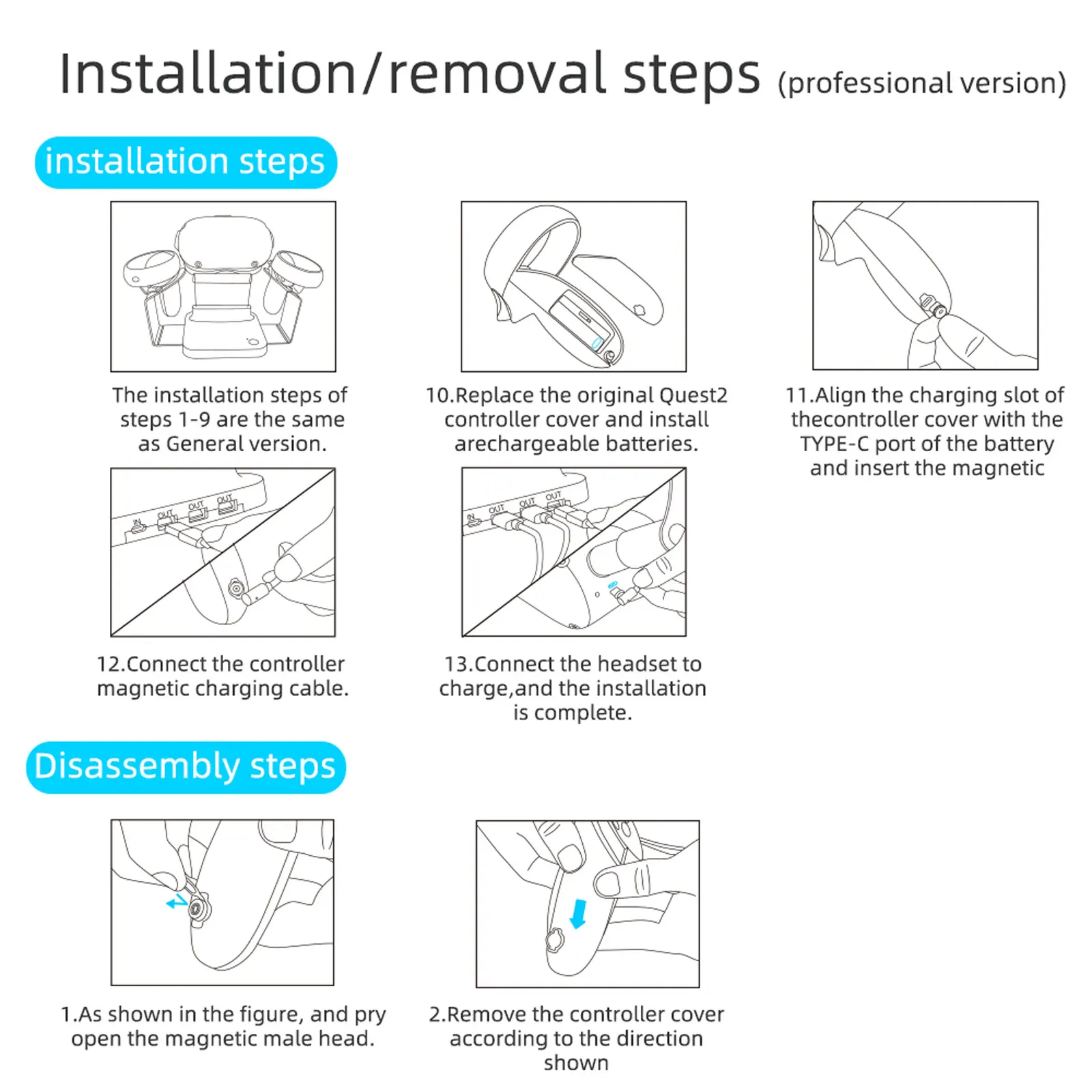 Installation/removal steps (professional version)

installation steps

The installation steps of steps 1-9 are the same as General version.

10.Replace the original Quest2 controller cover and install arechargeable batteries.

11.Align the charging slot of thecontroller cover with the TYPE-C port of the battery and insert the magnetic

IN OUT OUT OUT

12.Connect the controller magnetic charging cable.

IN OUT OUT OUT

13.Connect the headset to charge,and the installation is complete.

Disassembly steps

1.As shown in the figure, and pry open the magnetic male head.

2.Remove the controller cover according to the direction shown