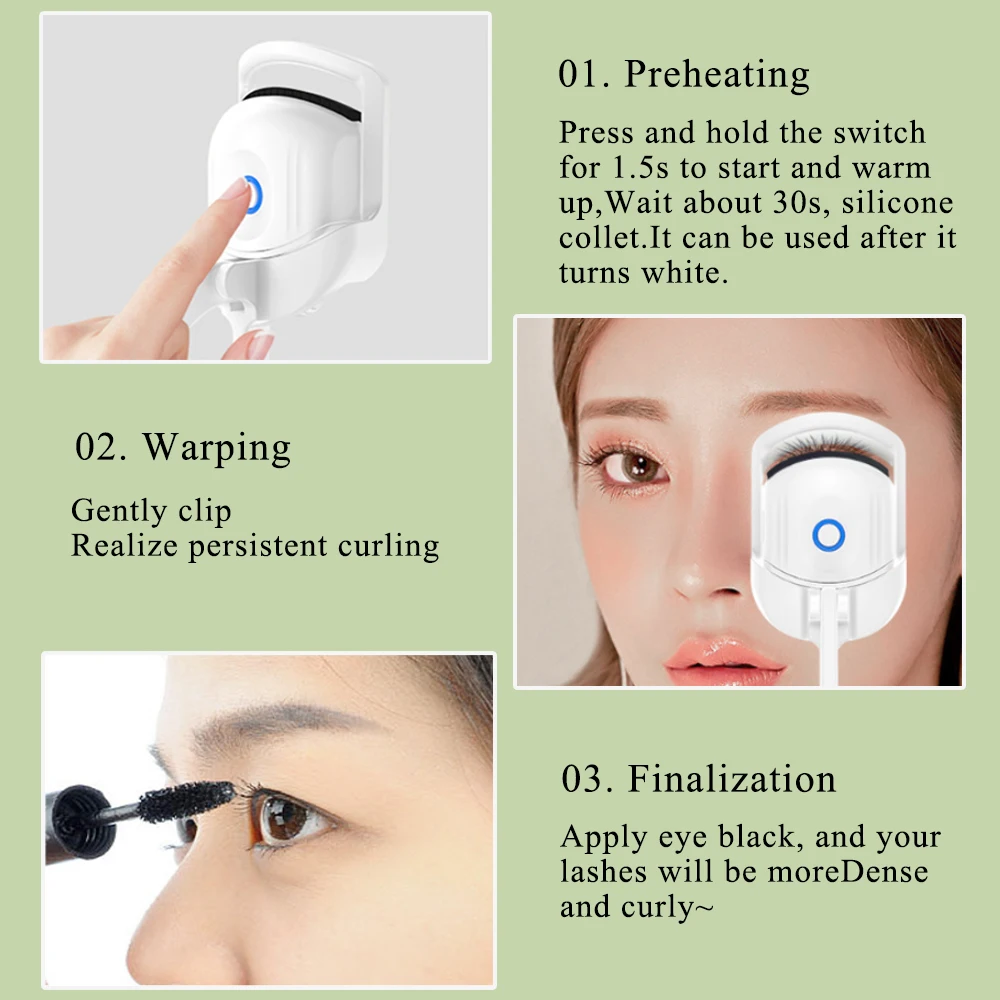 01. Preheating

Press and hold the switch for 1.5s to start and warm up,Wait about 30s, silicone collet.It can be used after it turns white.

02. Warping

Gently clip
Realize persistent curling

03. Finalization

Apply eye black, and your lashes will be moreDense and curly~