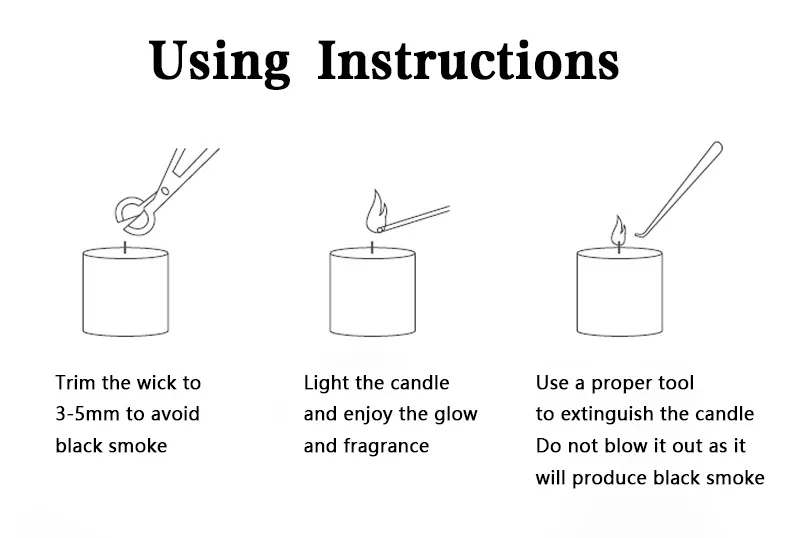 Using Instructions

Trim the wick to 3-5mm to avoid black smoke

Light the candle and enjoy the glow and fragrance

Use a proper tool to extinguish the candle
Do not blow it out as it will produce black smoke