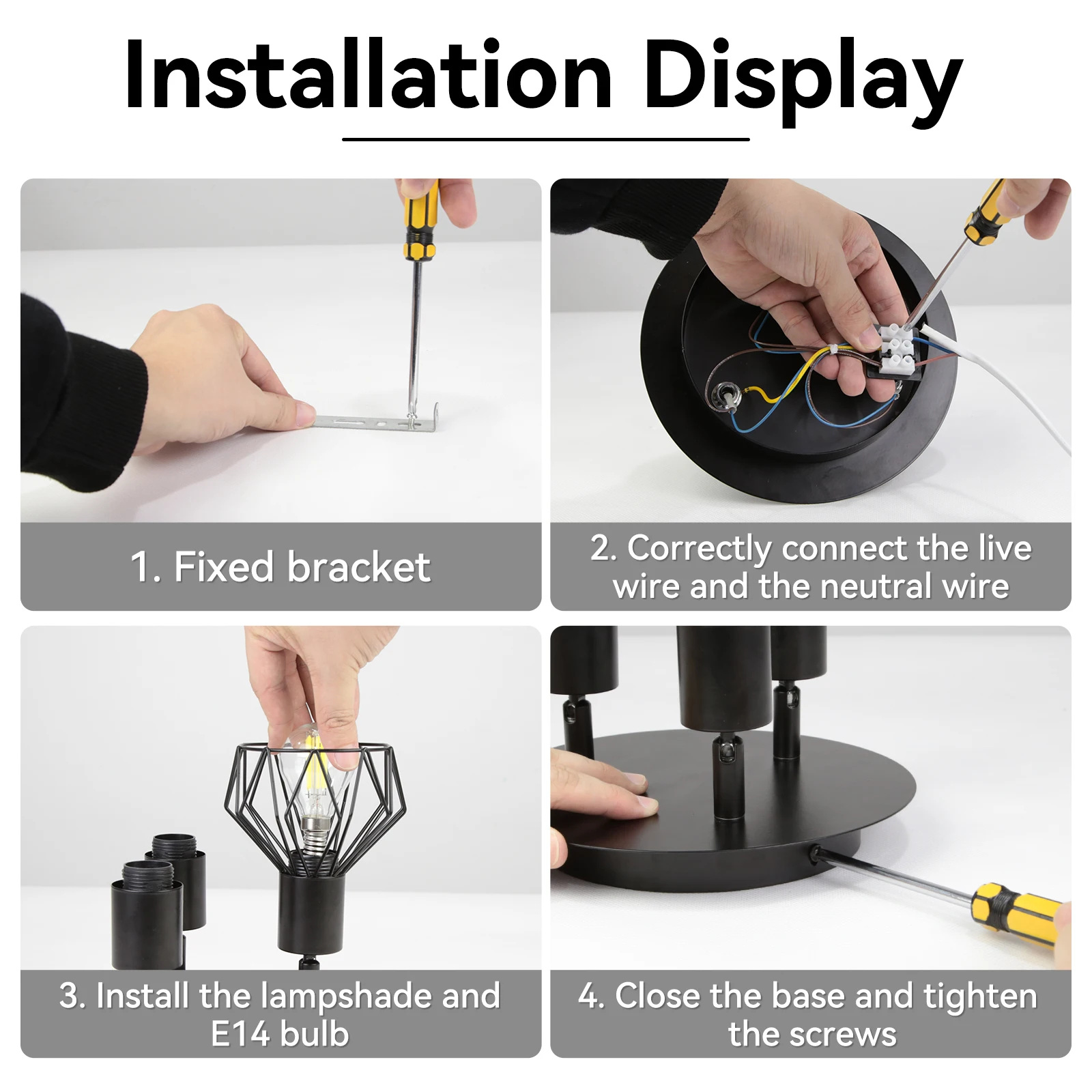 Installation Display

1. Fixed bracket

2. Correctly connect the live wire and the neutral wire

3. Install the lampshade and E14 bulb

4. Close the base and tighten the screws