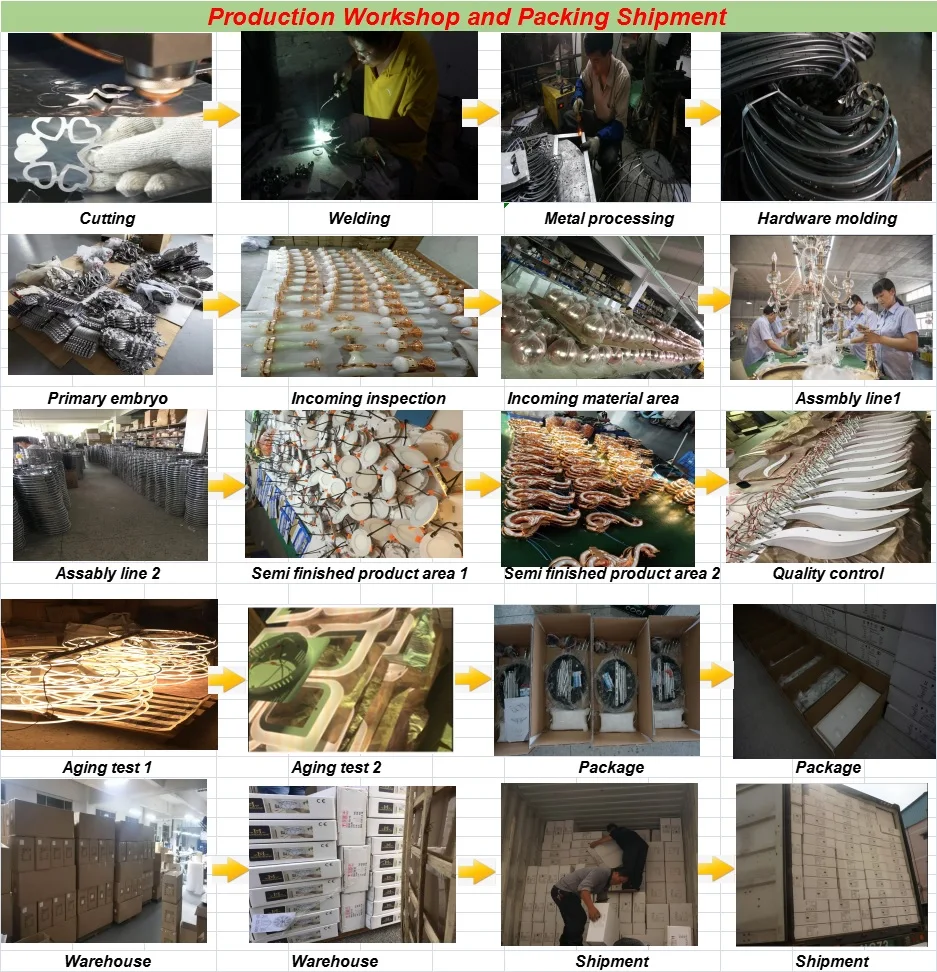 Production Workshop and Packing Shipment

Cutting

Welding

Metal processing

Hardware molding

Primary embryo

Incoming inspection

Incoming material area

Assmbly line1

Assably line 2

Semi finished product area 1

Semi finished product area 2

Quality control

Aging test 1

Aging test 2

Package

Package

Warehouse

Warehouse

Shipment

Shipment