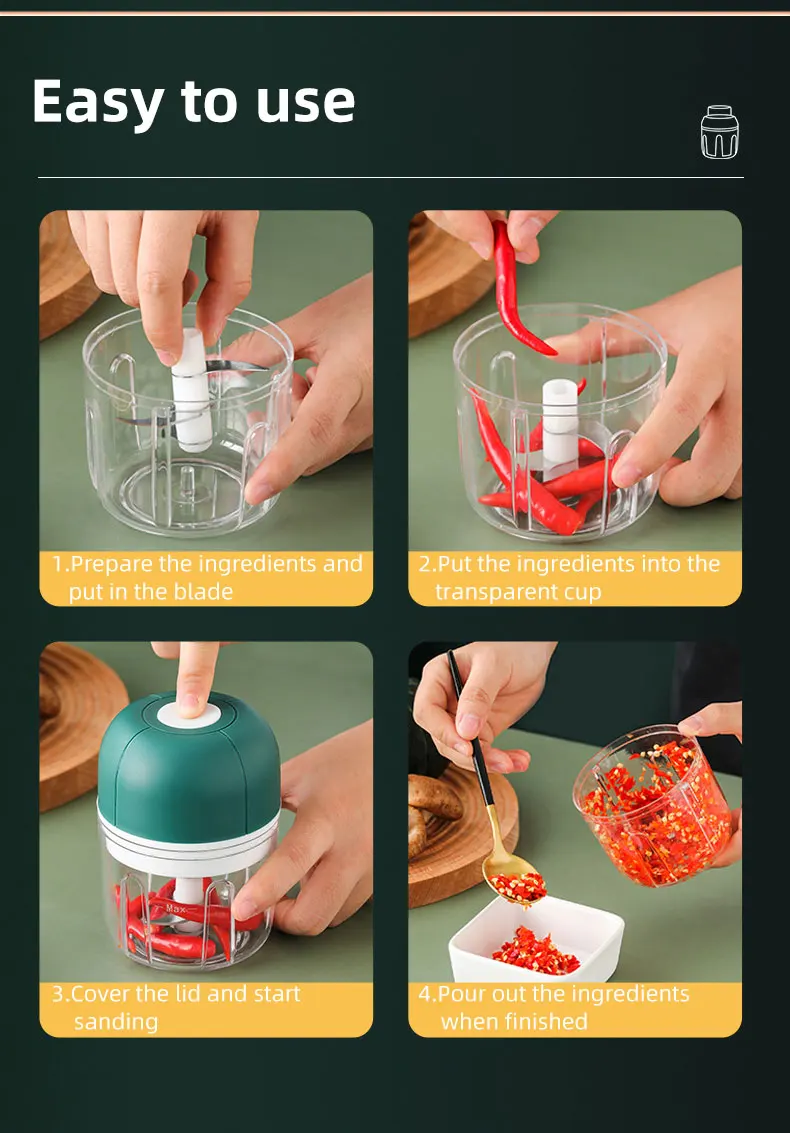 Easy to use

1.Prepare the ingredients and put in the blade

2.Put the ingredients into the transparent cup

Max

3.Cover the lid and start sanding

4.Pour out the ingredients when finished