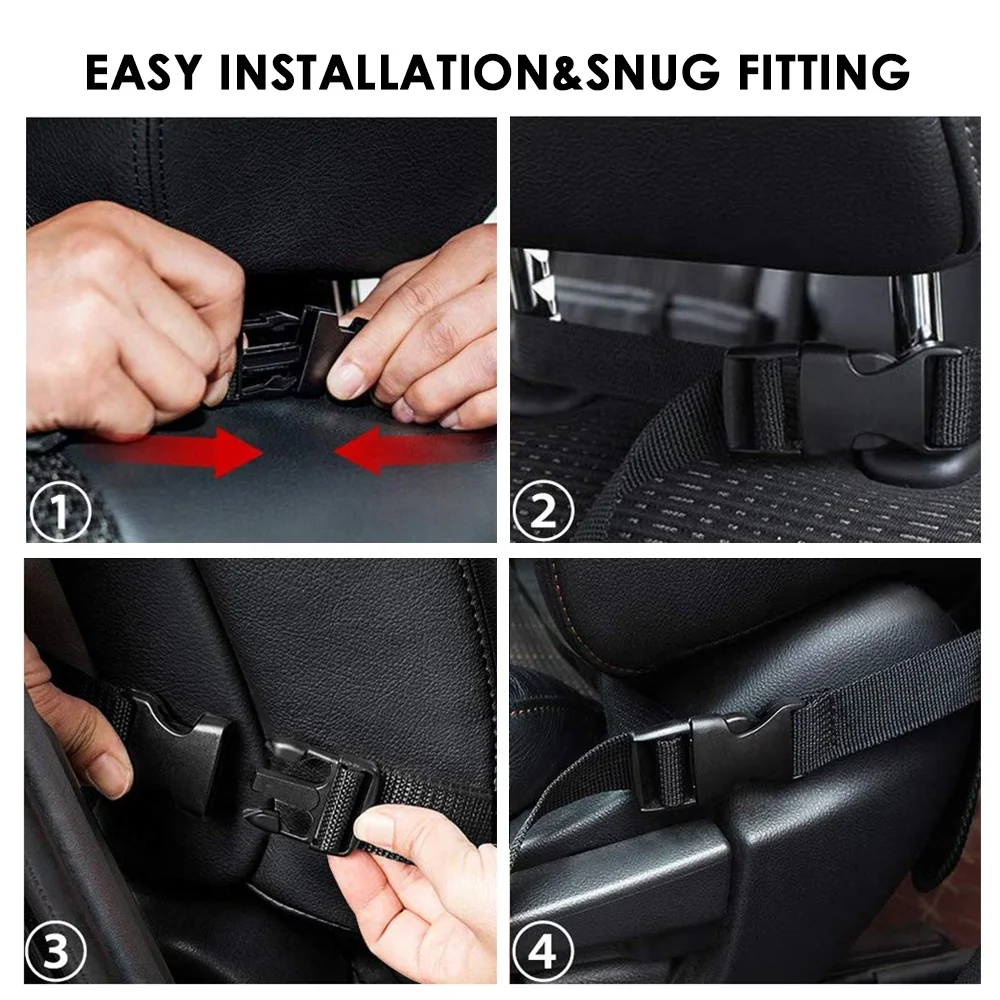 EASY INSTALLATION&SNUG FITTING

①

②

③

④