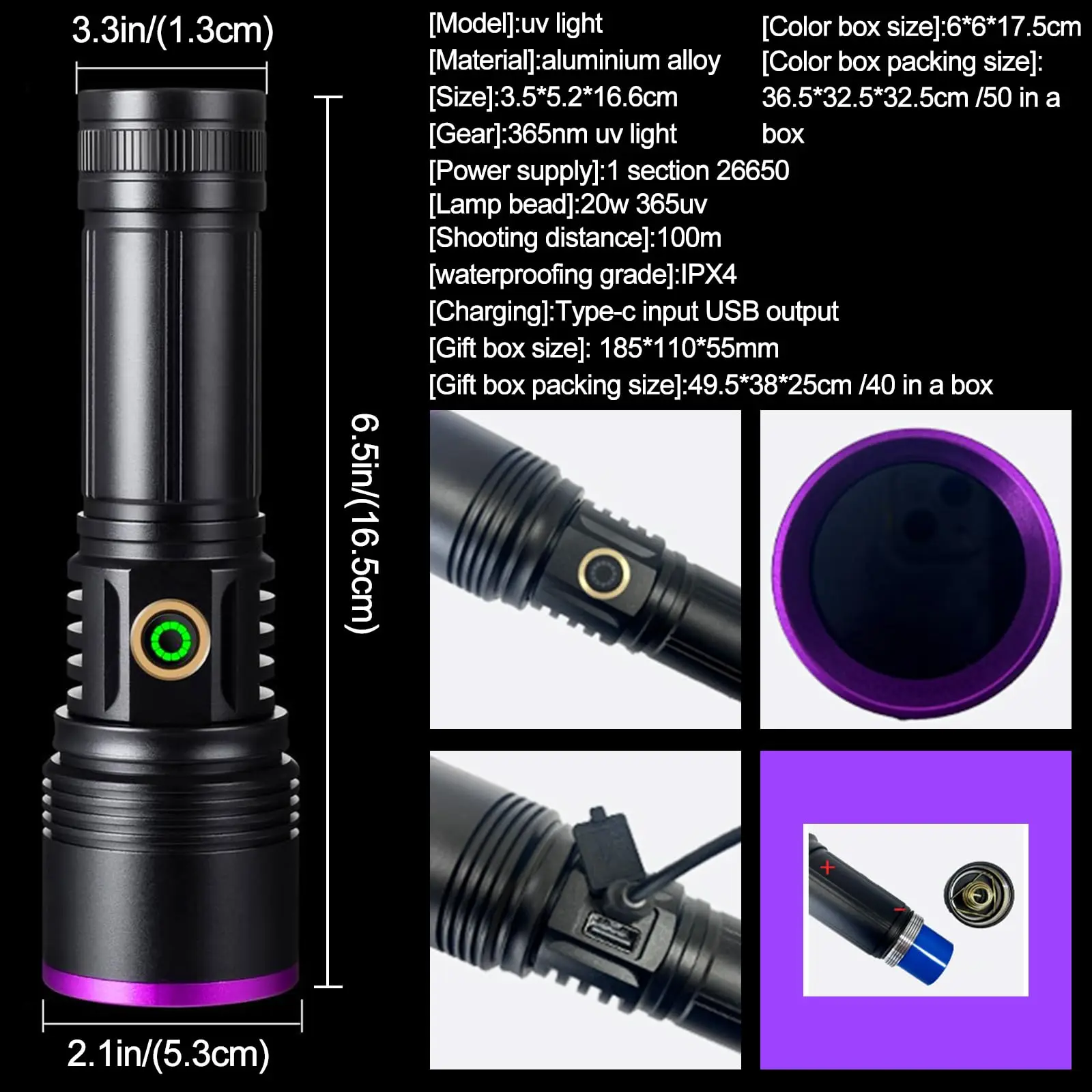 3.3in/(1.3cm)

6.5in/(16.5cm)

2.1in/(5.3cm)

[Model]:uv light
[Material]:aluminium alloy
[Size]:3.5*5.2*16.6cm
[Gear]:365nm uv light
[Power supply]:1 section 26650
[Lamp bead]:20w 365uv
[Shooting distance]:100m
[waterproofing grade]:IPX4
[Charging]:Type-c input USB output
[Gift box size]: 185*110*55mm
[Gift box packing size]:49.5*38*25cm /40 in a box

[Color box size]:6*6*17.5cm
[Color box packing size]: 36.5*32.5*32.5cm /50 in a box

+
-