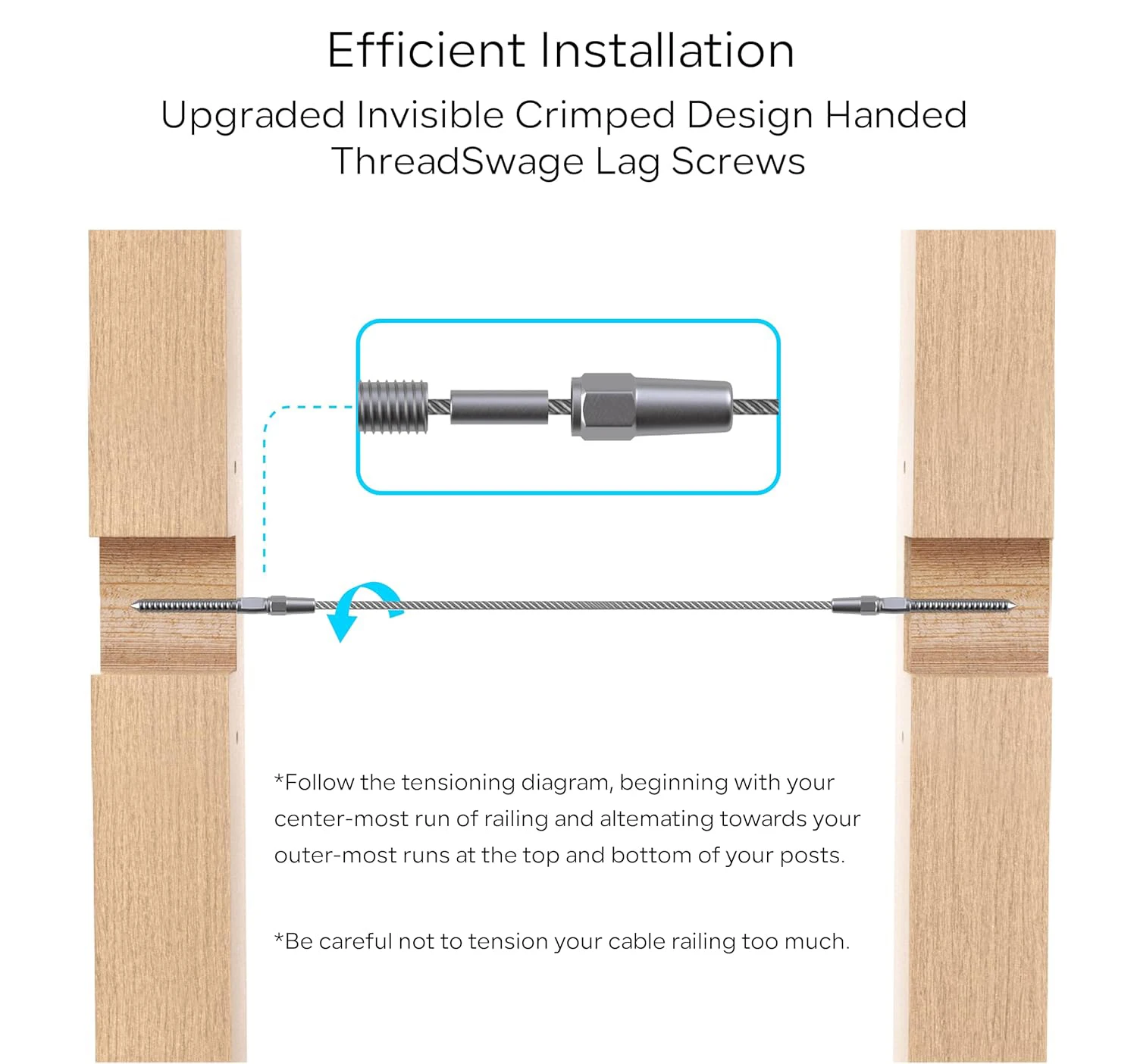 Efficient Installation

Upgraded Invisible Crimped Design Handed ThreadSwage Lag Screws

*Follow the tensioning diagram, beginning with your center-most run of railing and altemating towards your outer-most runs at the top and bottom of your posts.

*Be careful not to tension your cable railing too much.