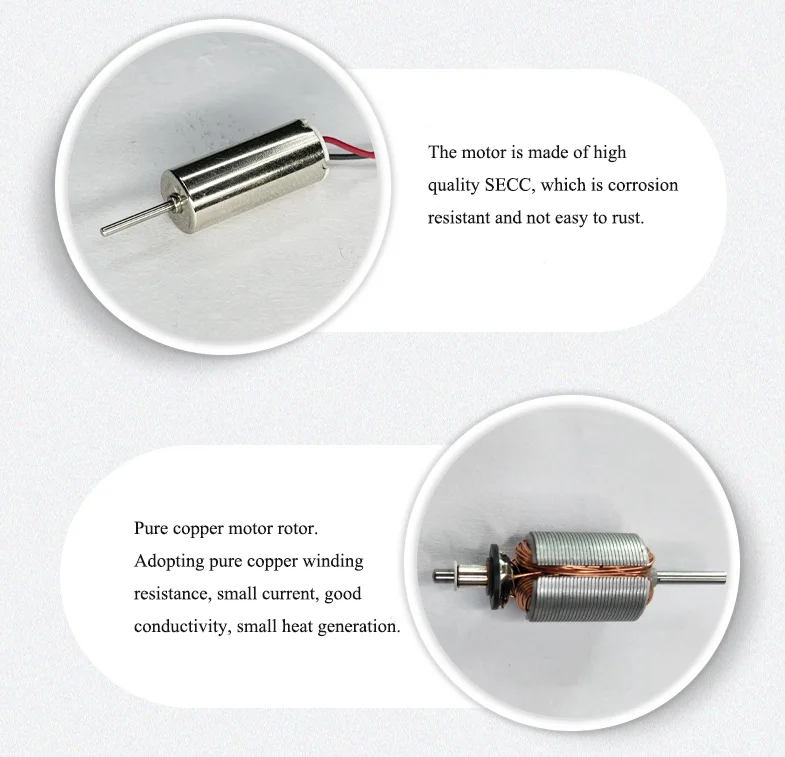 The motor is made of high quality SECC, which is corrosion resistant and not easy to rust.

Pure copper motor rotor. Adopting pure copper winding resistance, small current, good conductivity, small heat generation.