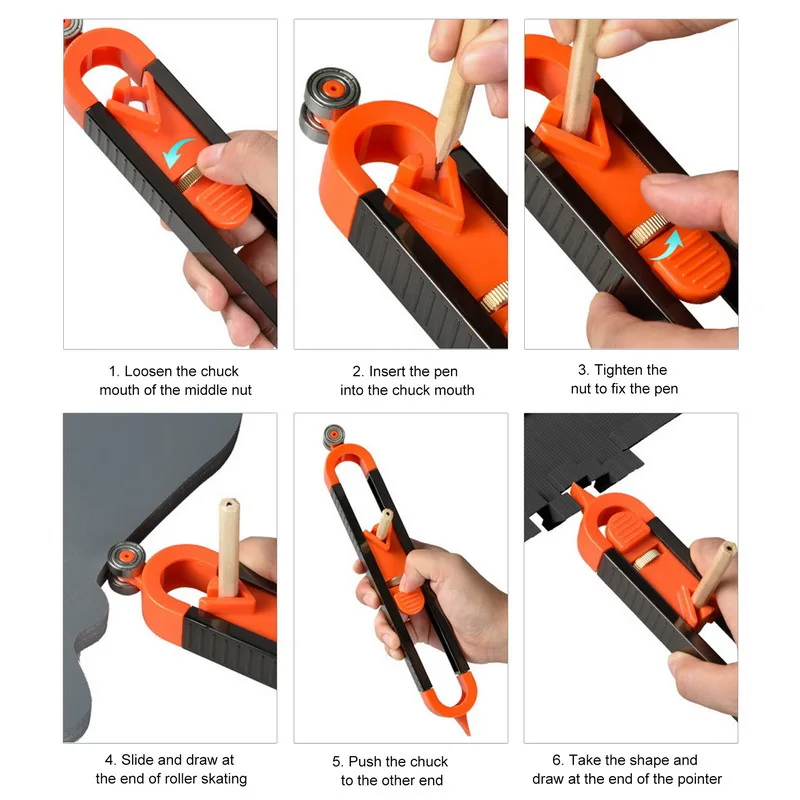 1. Loosen the chuck mouth of the middle nut

2. Insert the pen into the chuck mouth

3. Tighten the nut to fix the pen

4. Slide and draw at the end of roller skating

5. Push the chuck to the other end

6. Take the shape and draw at the end of the pointer