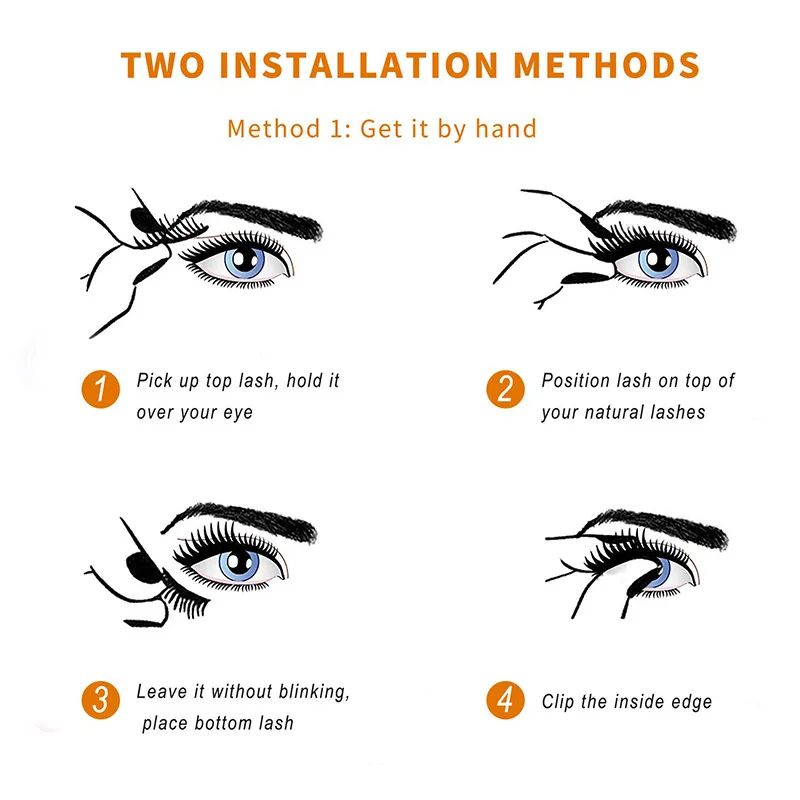 TWO INSTALLATION METHODS

Method 1: Get it by hand

1 Pick up top lash, hold it over your eye

2 Position lash on top of your natural lashes

3 Leave it without blinking, place bottom lash

4 Clip the inside edge