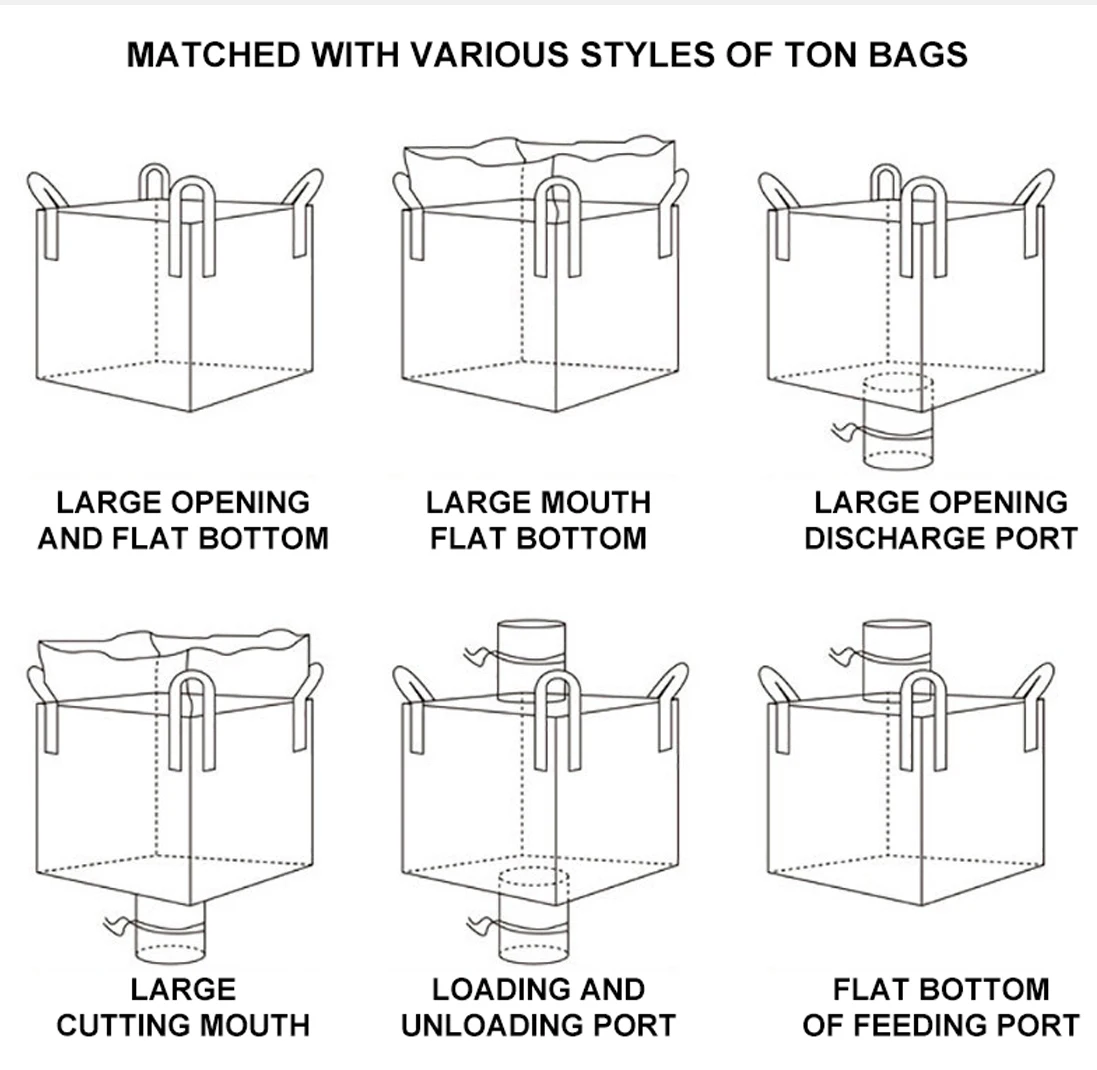 MATCHED WITH VARIOUS STYLES OF TON BAGS

LARGE OPENING AND FLAT BOTTOM

LARGE MOUTH FLAT BOTTOM

LARGE OPENING DISCHARGE PORT

LARGE CUTTING MOUTH

LOADING AND UNLOADING PORT

FLAT BOTTOM OF FEEDING PORT