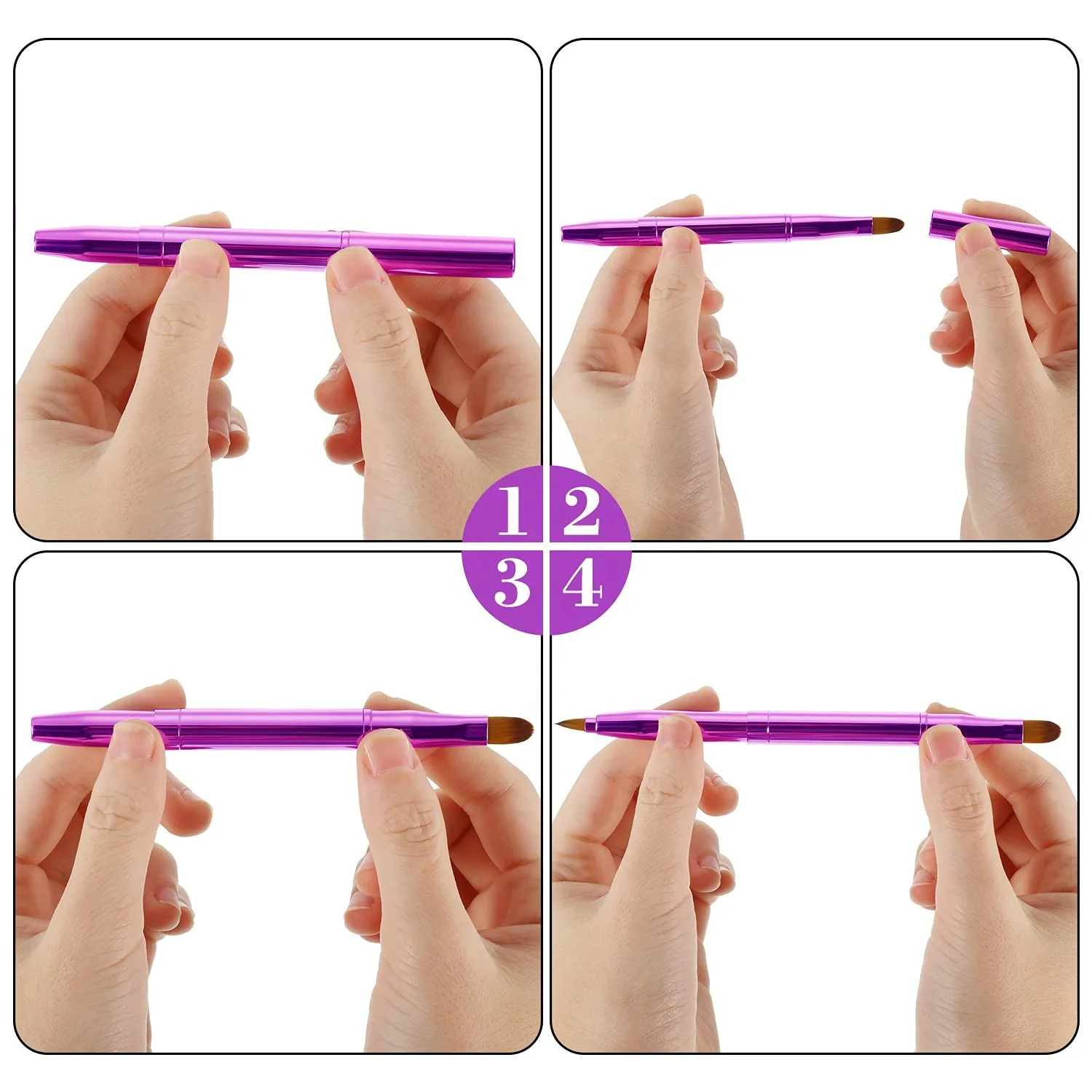 1 2
3 4