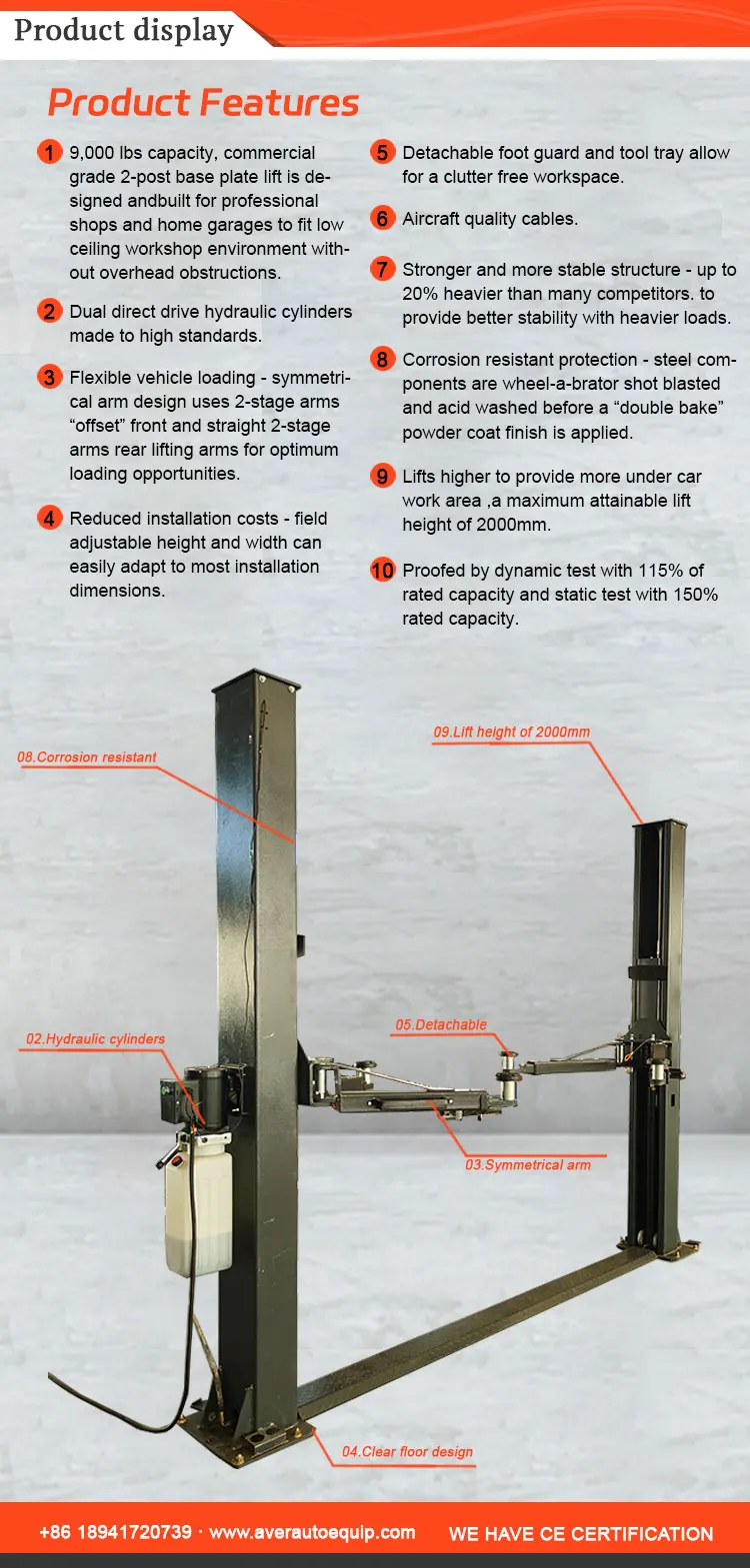 Product display

Product Features

1 9,000 lbs capacity, commercial grade 2-post base plate lift is designed andbuilt for professional shops and home garages to fit low ceiling workshop environment without overhead obstructions.

2 Dual direct drive hydraulic cylinders made to high standards.

3 Flexible vehicle loading - symmetrical arm design uses 2-stage arms "offset" front and straight 2-stage arms rear lifting arms for optimum loading opportunities.

4 Reduced installation costs - field adjustable height and width can easily adapt to most installation dimensions.

5 Detachable foot guard and tool tray allow for a clutter free workspace.

6 Aircraft quality cables.

7 Stronger and more stable structure - up to 20% heavier than many competitors. to provide better stability with heavier loads.

8 Corrosion resistant protection - steel components are wheel-a-brator shot blasted and acid washed before a "double bake" powder coat finish is applied.

9 Lifts higher to provide more under car work area ,a maximum attainable lift height of 2000mm.

10 Proofed by dynamic test with 115% of rated capacity and static test with 150% rated capacity.

08.Corrosion resistant

09.Lift height of 2000mm

02.Hydraulic cylinders

05.Detachable

03.Symmetrical arm

04.Clear floor design

+86 18941720739 · www.averautoequip.com WE HAVE CE CERTIFICATION