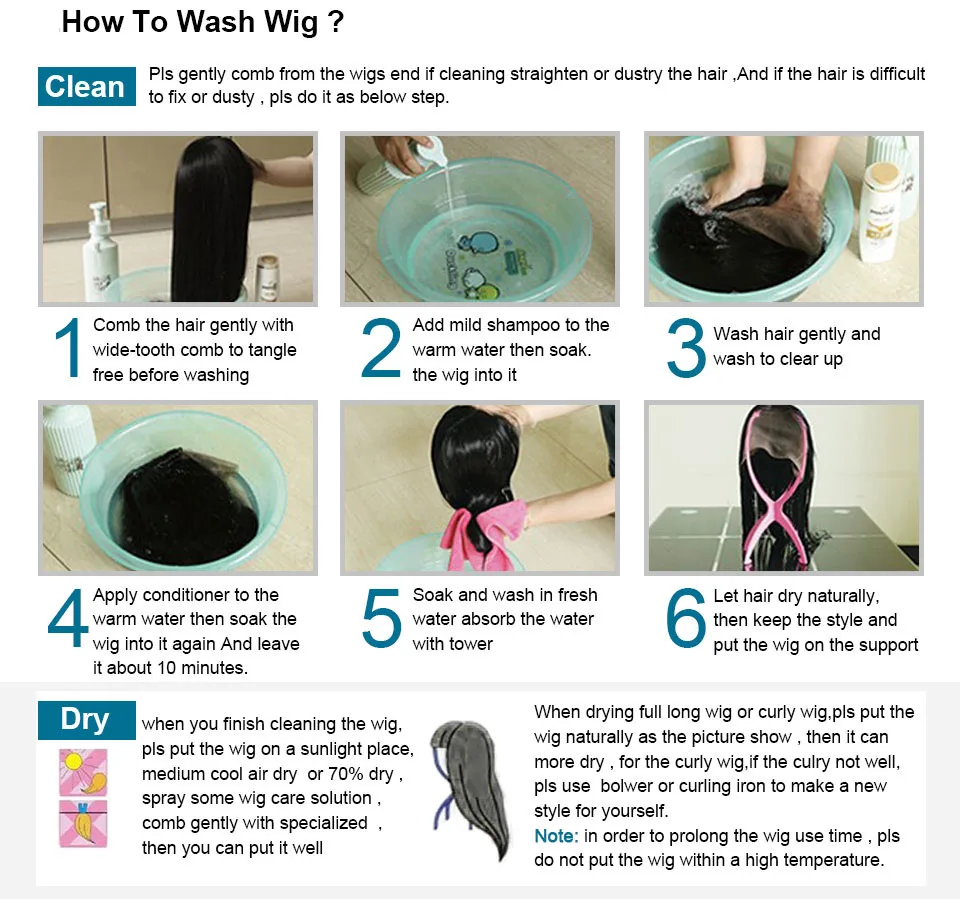 How To Wash Wig ?

Clean Pls gently comb from the wigs end if cleaning straighten or dustry the hair ,And if the hair is difficult to fix or dusty , pls do it as below step.

1 Comb the hair gently with wide-tooth comb to tangle free before washing

2 Add mild shampoo to the warm water then soak. the wig into it

3 Wash hair gently and wash to clear up

4 Apply conditioner to the warm water then soak the wig into it again And leave it about 10 minutes.

5 Soak and wash in fresh water absorb the water with tower

6 Let hair dry naturally, then keep the style and put the wig on the support

Dry when you finish cleaning the wig, pls put the wig on a sunlight place, medium cool air dry or 70% dry , spray some wig care solution , comb gently with specialized , then you can put it well

When drying full long wig or curly wig,pls put the wig naturally as the picture show , then it can more dry , for the curly wig,if the culry not well, pls use bolwer or curling iron to make a new style for yourself.
Note: in order to prolong the wig use time , pls do not put the wig within a high temperature.